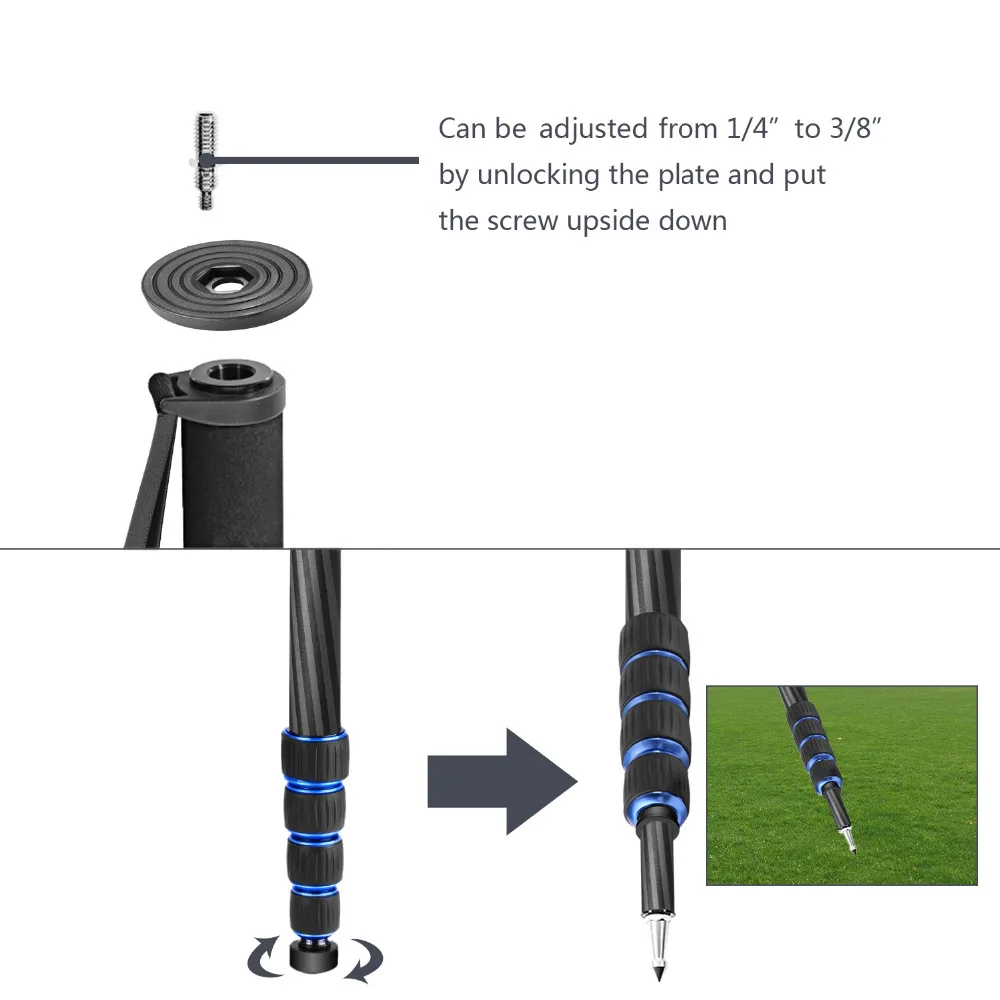 Can be adjusted from 1/4” to 3/8” by unlocking the plate and put the screw upside down