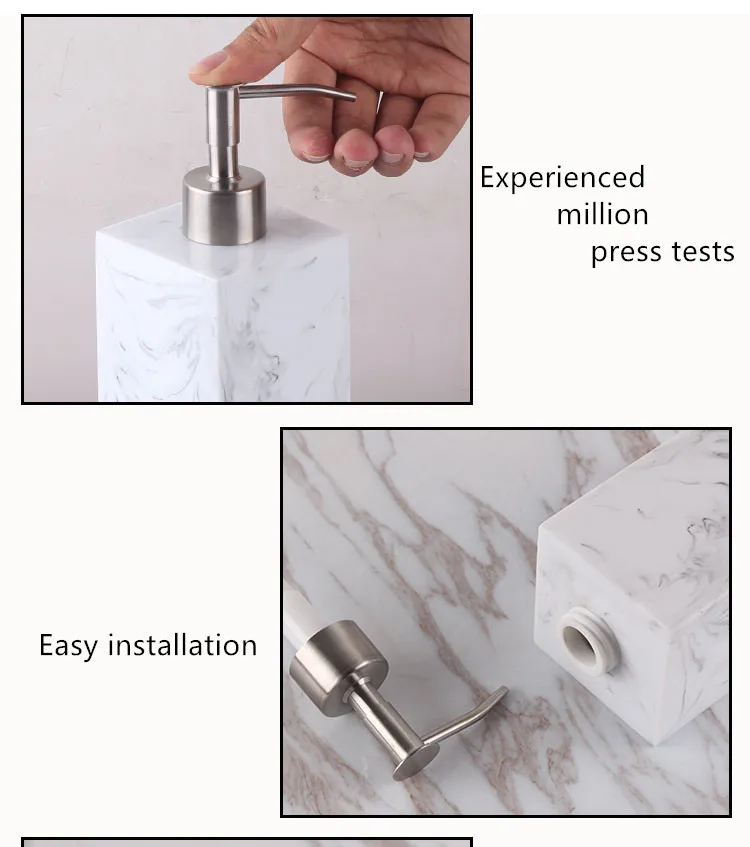 Experienced
million
press tests

Easy installation