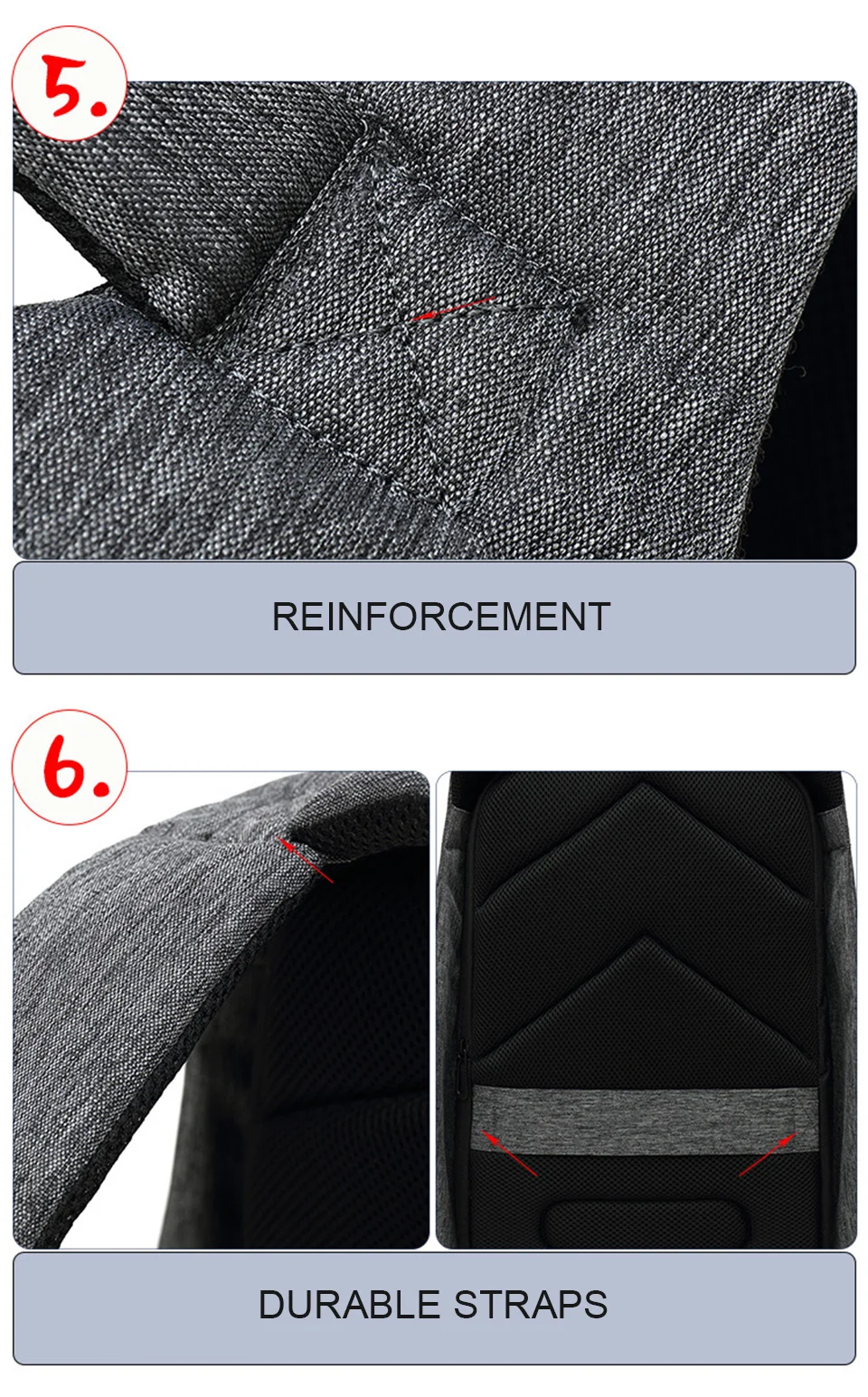 5.

REINFORCEMENT

6.

DURABLE STRAPS