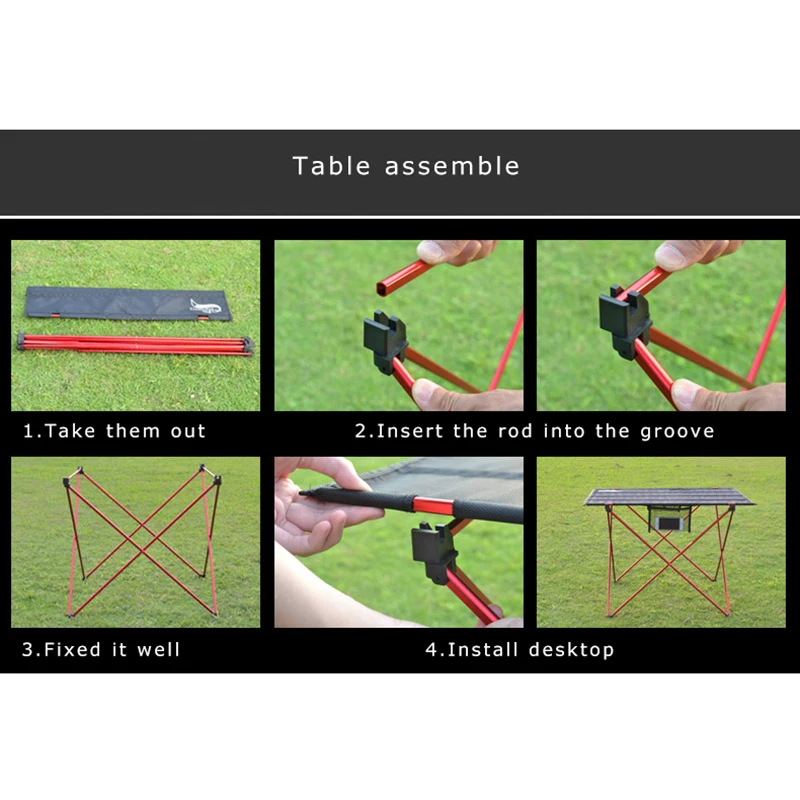 Table assemble

1.Take them out

2.Insert the rod into the groove

3.Fixed it well

4.Install desktop