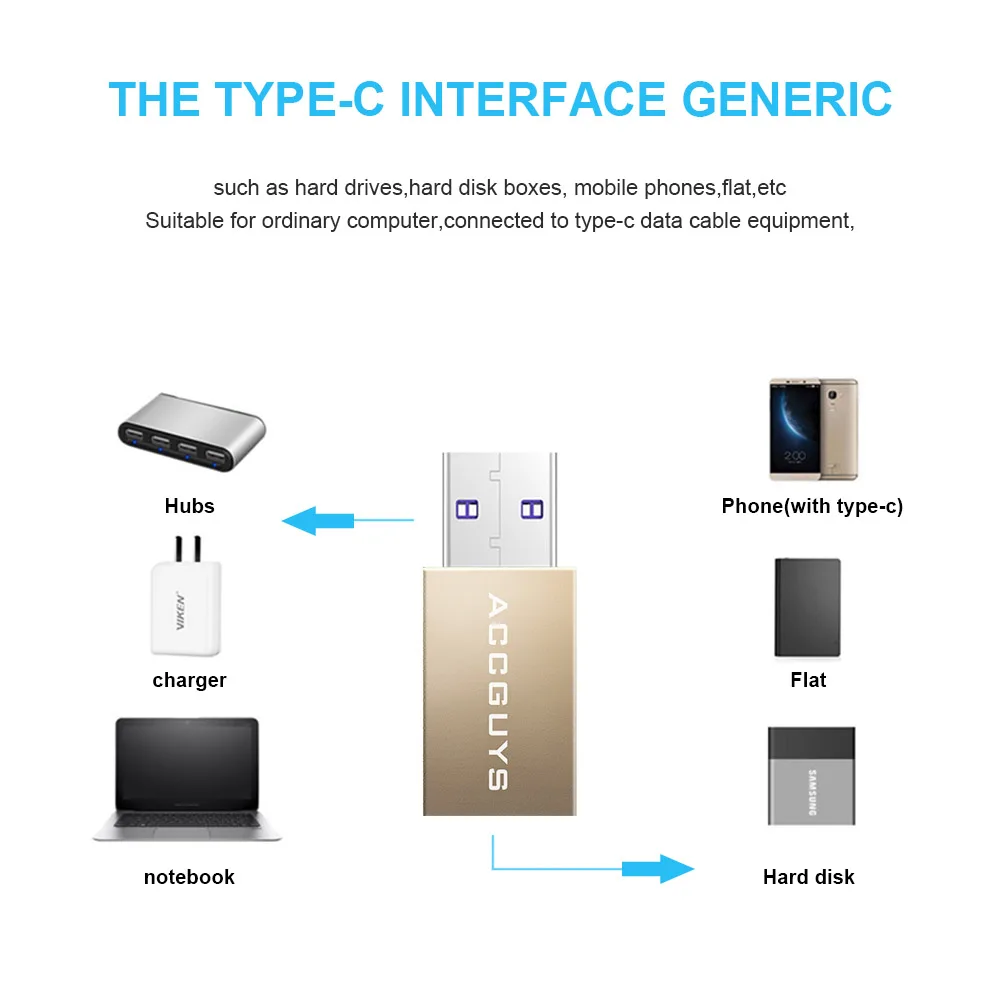 THE TYPE-C INTERFACE GENERIC

such as hard drives,hard disk boxes, mobile phones,flat,etc
Suitable for ordinary computer,connected to type-c data cable equipment,

Hubs

VIKEN

charger

notebook

ACCGUYS

2:00

Phone(with type-c)

Flat

SAMSUNG

Hard disk