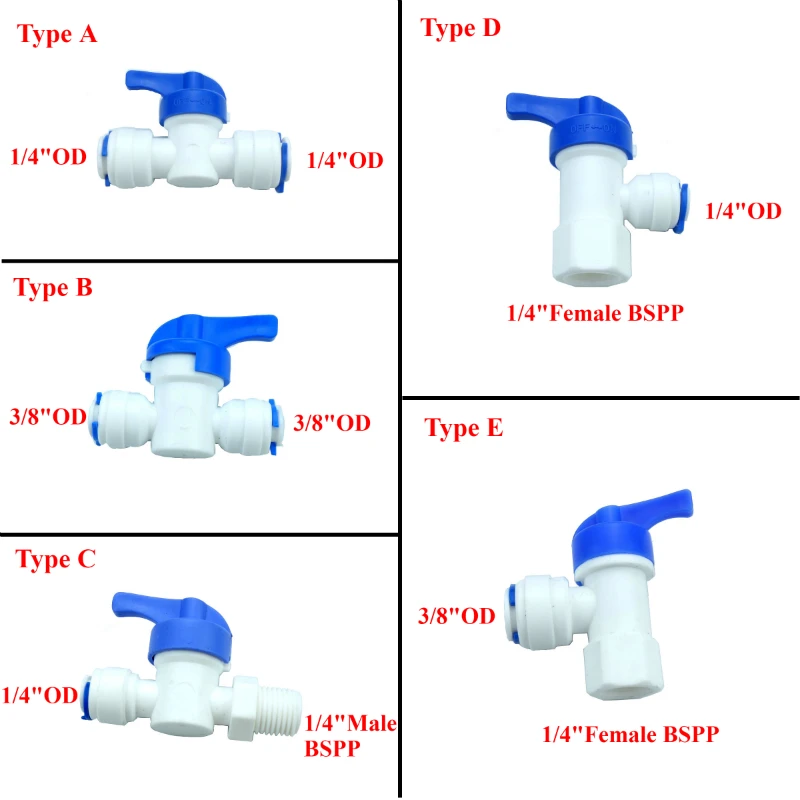 Type A

1/4"OD

1/4"OD

Type B

3/8"OD

3/8"OD

Type C

1/4"OD

1/4"Male BSPP

Type D

1/4"OD

1/4"Female BSPP

Type E

3/8"OD

1/4"Female BSPP