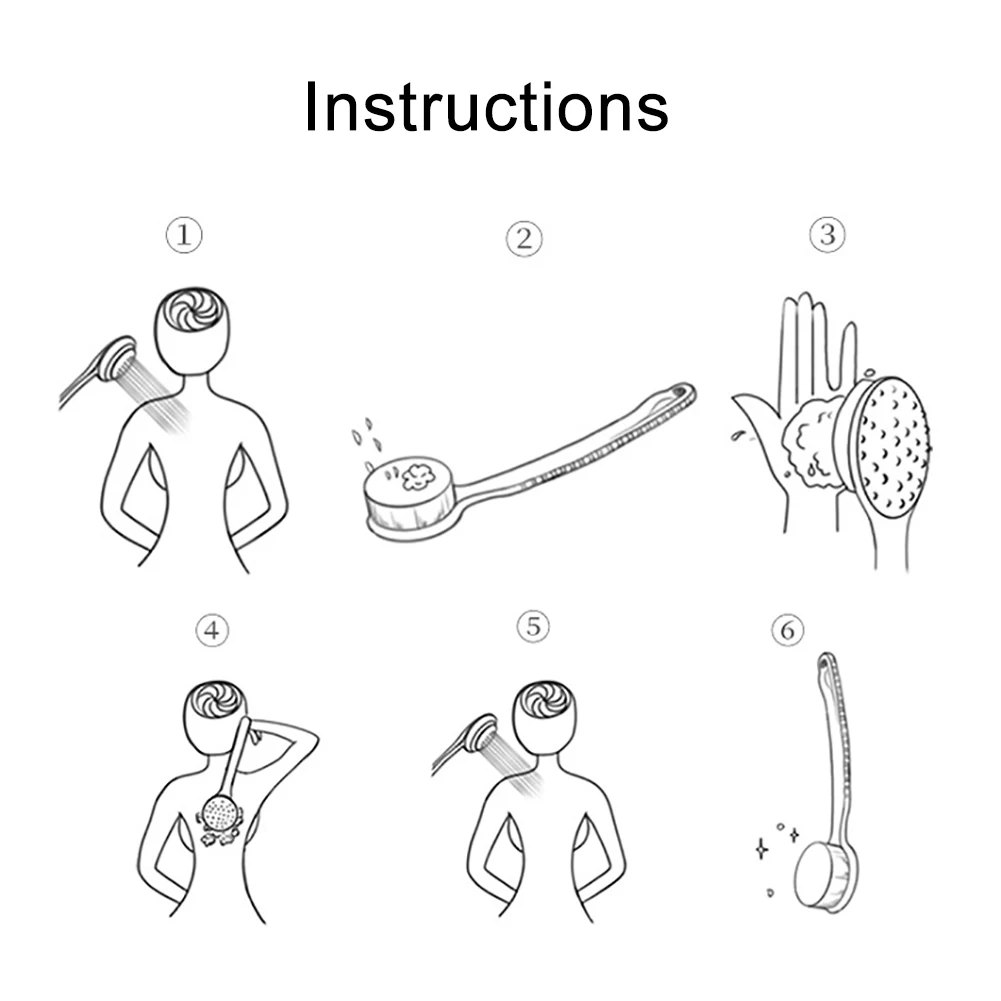 Instructions

①

②

③

④

⑤

⑥