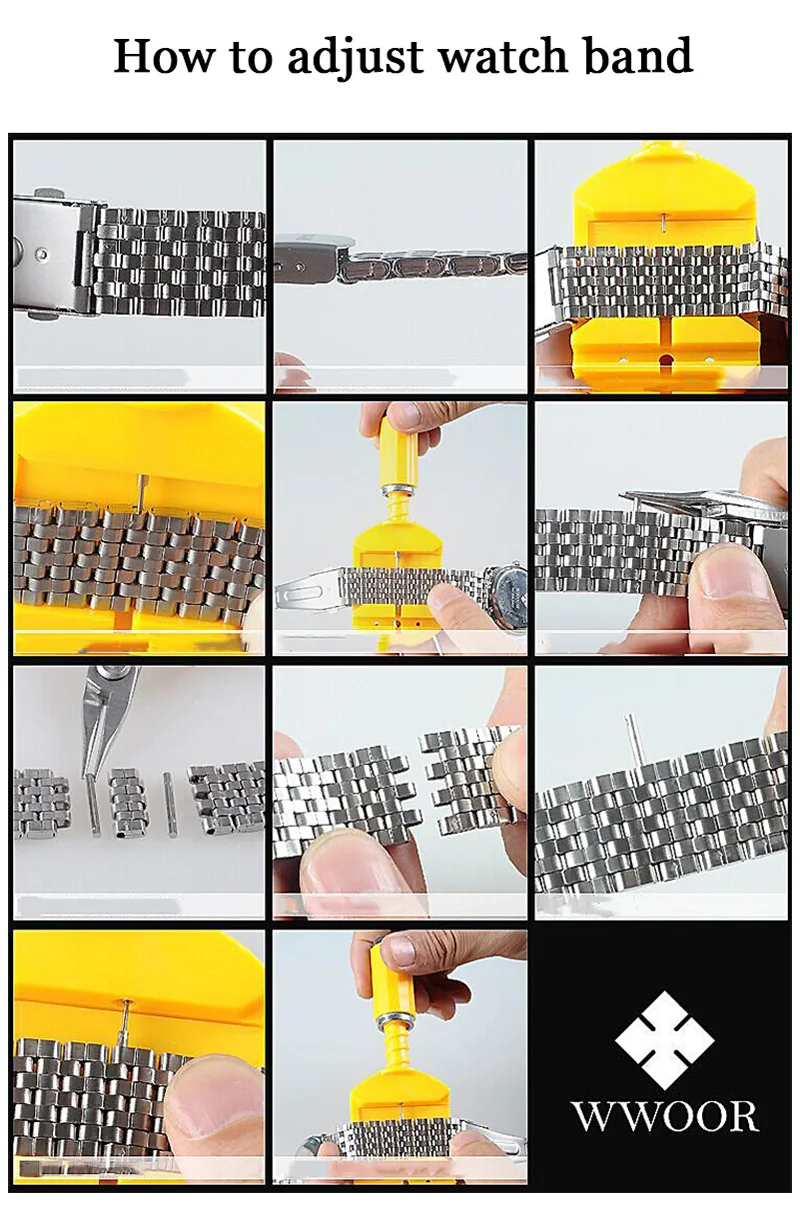 How to adjust watch band

WWOOR