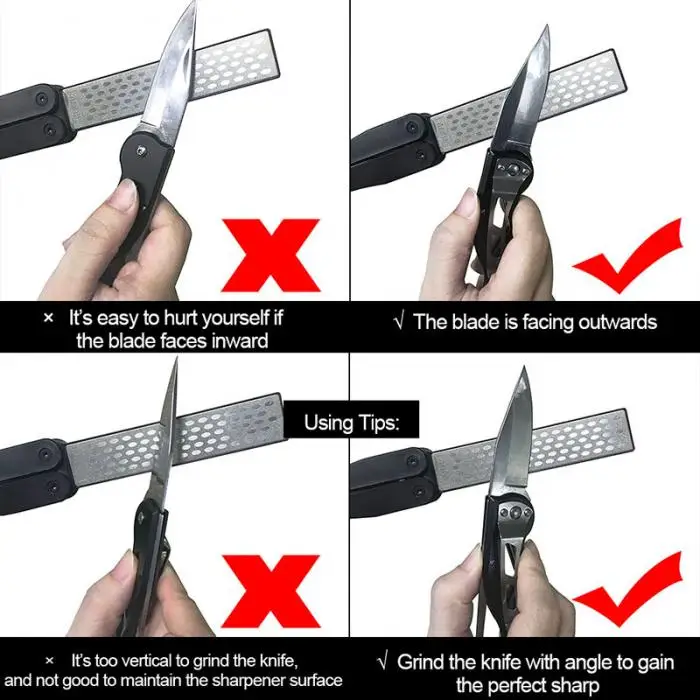 × It's easy to hurt yourself if the blade faces inward

√ The blade is facing outwards

Using Tips:

× It's too vertical to grind the knife, and not good to maintain the sharpener surface

√ Grind the knife with angle to gain the perfect sharp