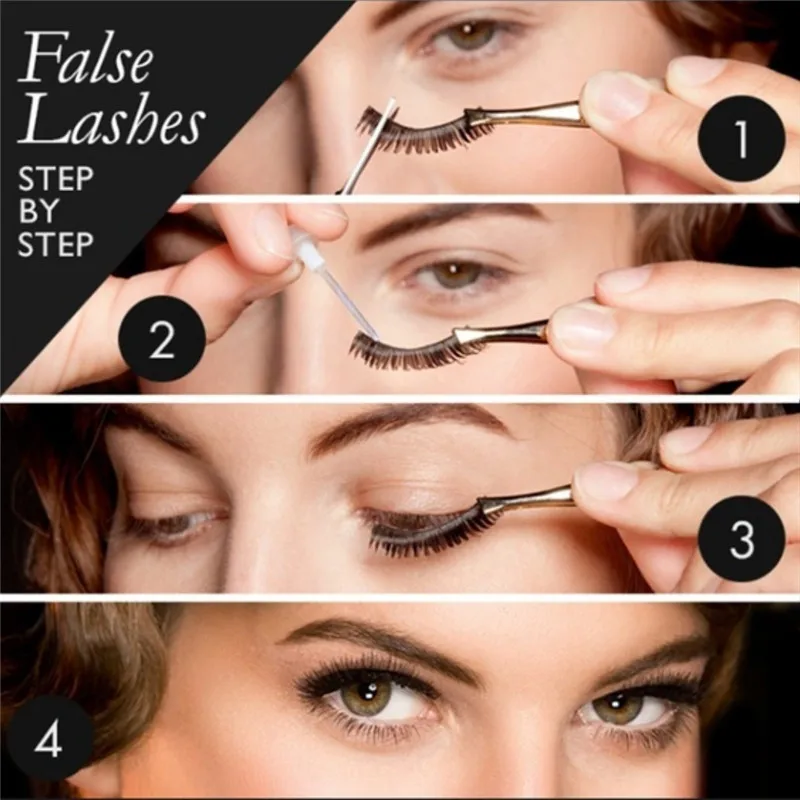 False Lashes

STEP BY STEP

1

2

3

4