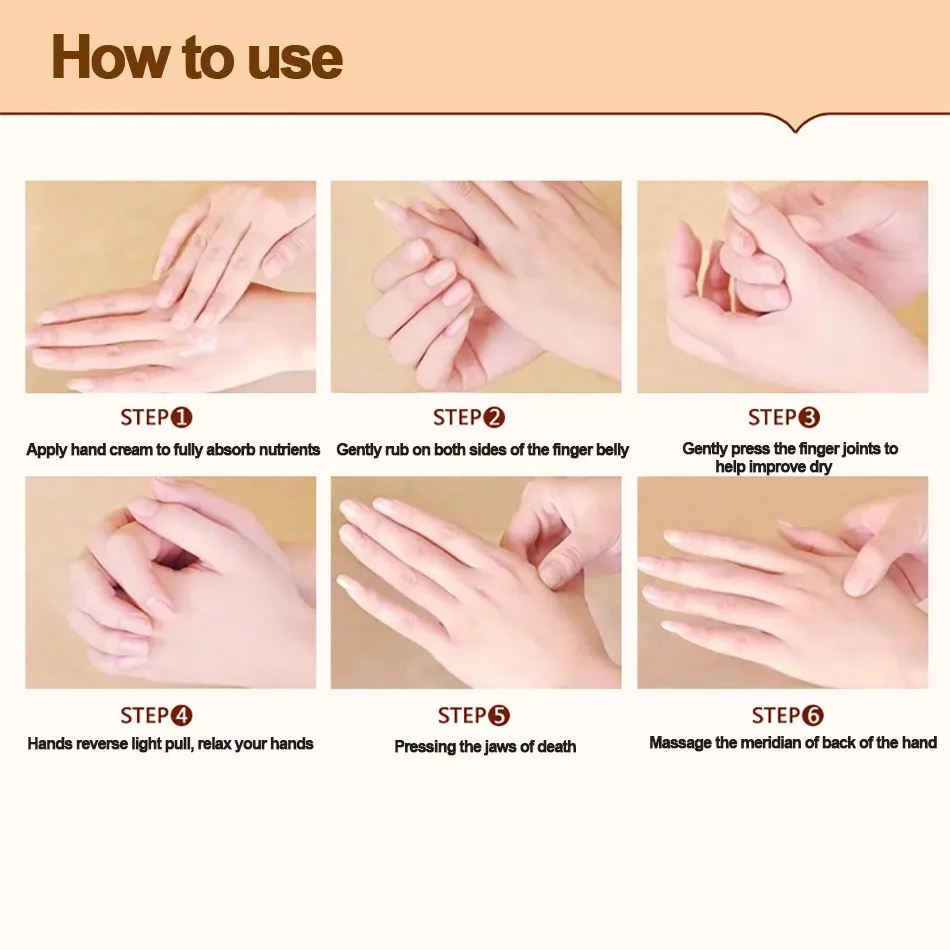 How to use

STEP❶
Apply hand cream to fully absorb nutrients

STEP❷
Gently rub on both sides of the finger belly

STEP❸
Gently press the finger joints to help improve dry

STEP❹
Hands reverse light pull, relax your hands

STEP❺
Pressing the jaws of death

STEP❻
Massage the meridian of back of the hand