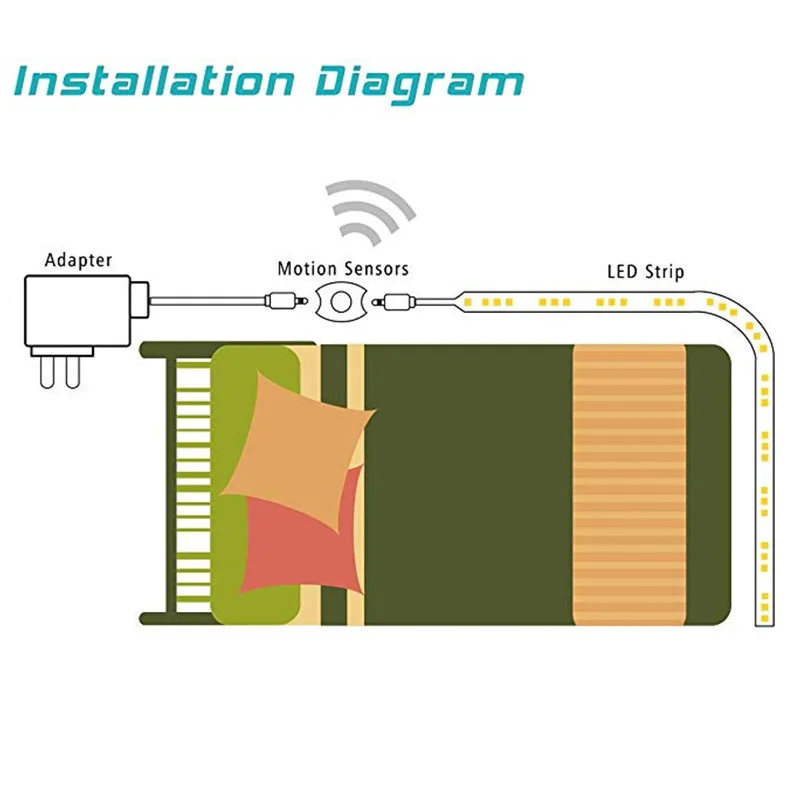 Installation Diagram

Adapter

Motion Sensors

LED Strip