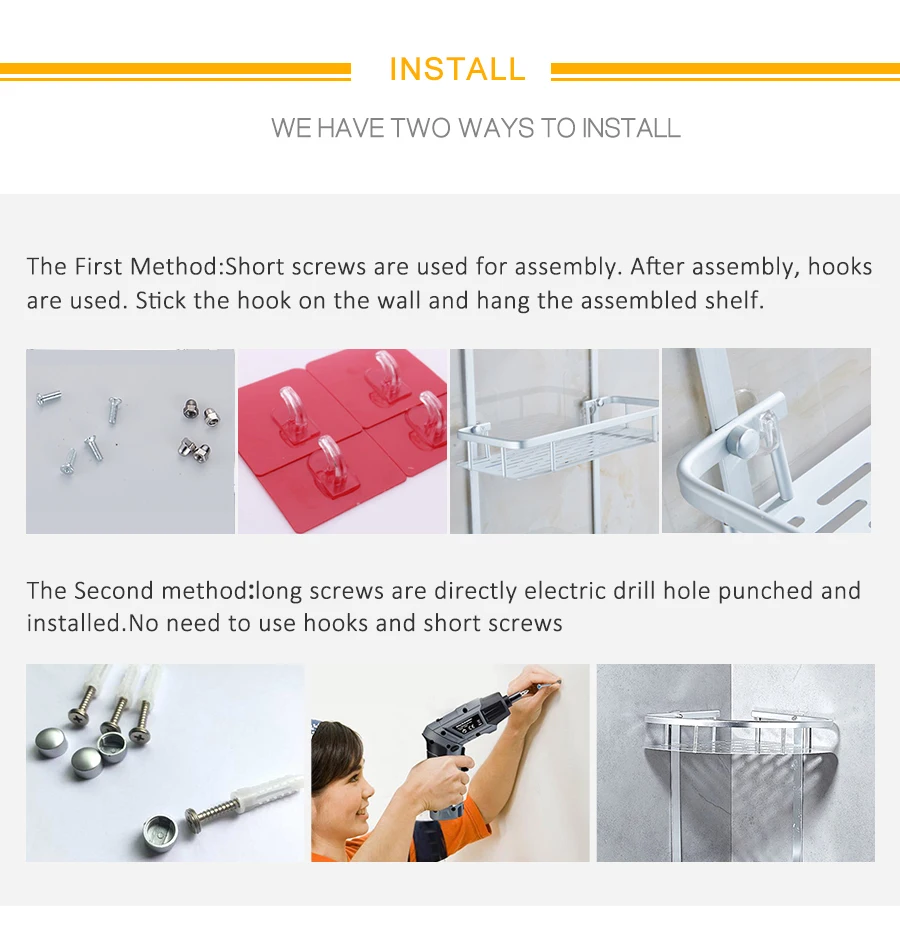 INSTALL

WE HAVE TWO WAYS TO INSTALL

The First Method:Short screws are used for assembly. After assembly, hooks are used. Stick the hook on the wall and hang the assembled shelf.

The Second method:long screws are directly electric drill hole punched and installed.No need to use hooks and short screws