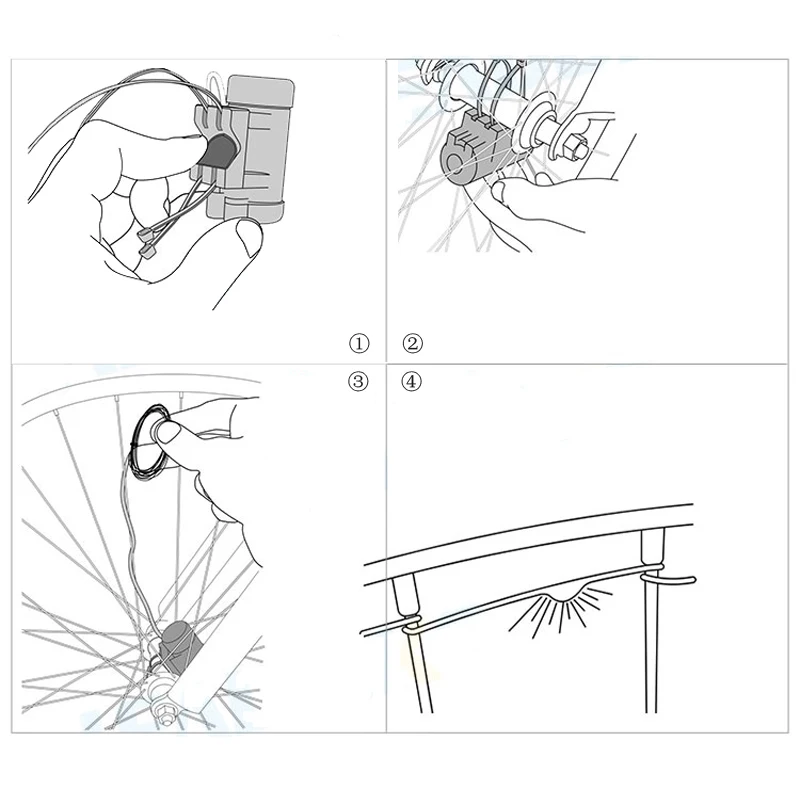 ①

②

③

④