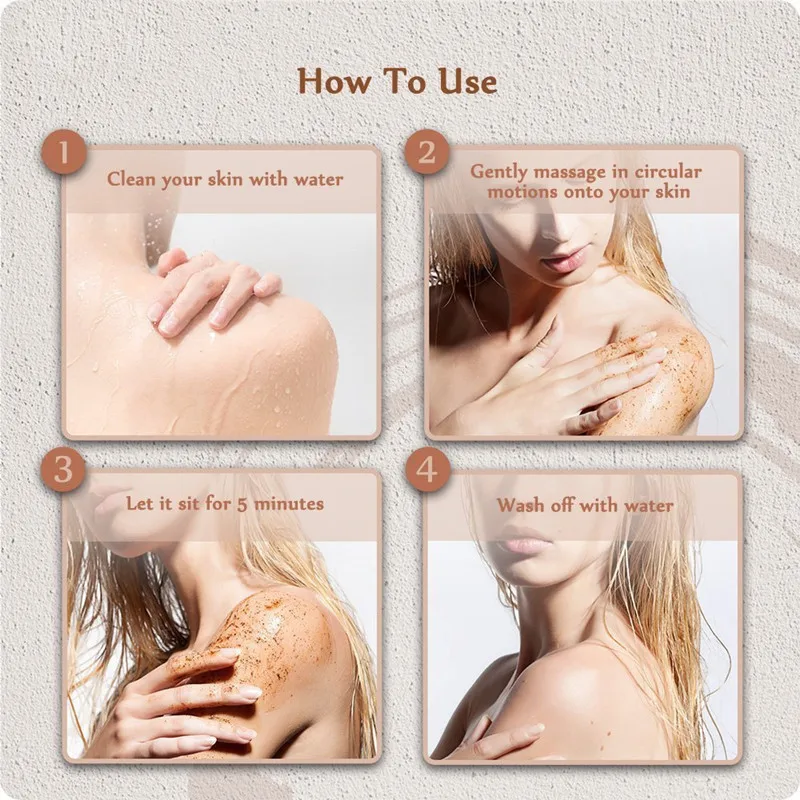 How To Use

1
Clean your skin with water

2
Gently massage in circular motions onto your skin

3
Let it sit for 5 minutes

4
Wash off with water