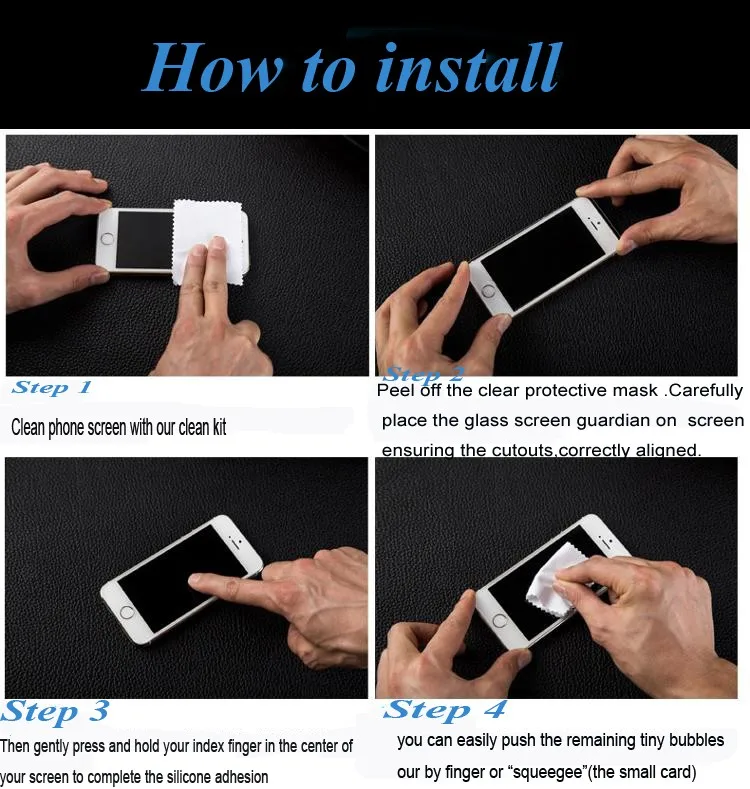 How to install

Step 1

Clean phone screen with our clean kit

Step 2

Peel off the clear protective mask .Carefully place the glass screen guardian on screen ensuring the cutouts,correctly aligned.

Step 3

Then gently press and hold your index finger in the center of your screen to complete the silicone adhesion

Step 4

you can easily push the remaining tiny bubbles our by finger or "squeegee"(the small card)