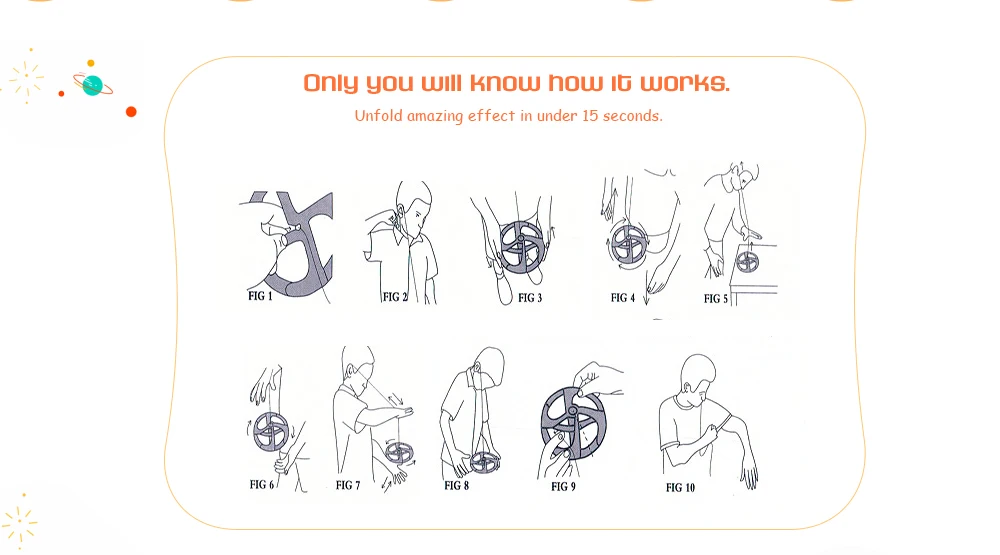 Only you will know how it works.

Unfold amazing effect in under 15 seconds.

FIG 1
FIG 2
FIG 3
FIG 4
FIG 5

FIG 6
FIG 7
FIG 8
FIG 9
FIG 10