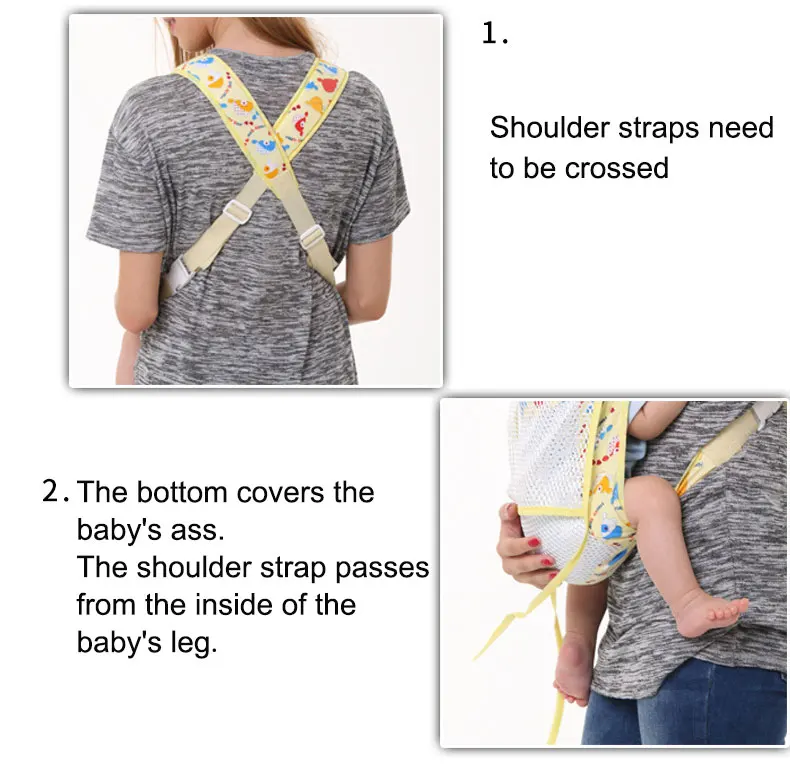 1.

Shoulder straps need to be crossed

2. The bottom covers the baby's ass.
The shoulder strap passes from the inside of the baby's leg.