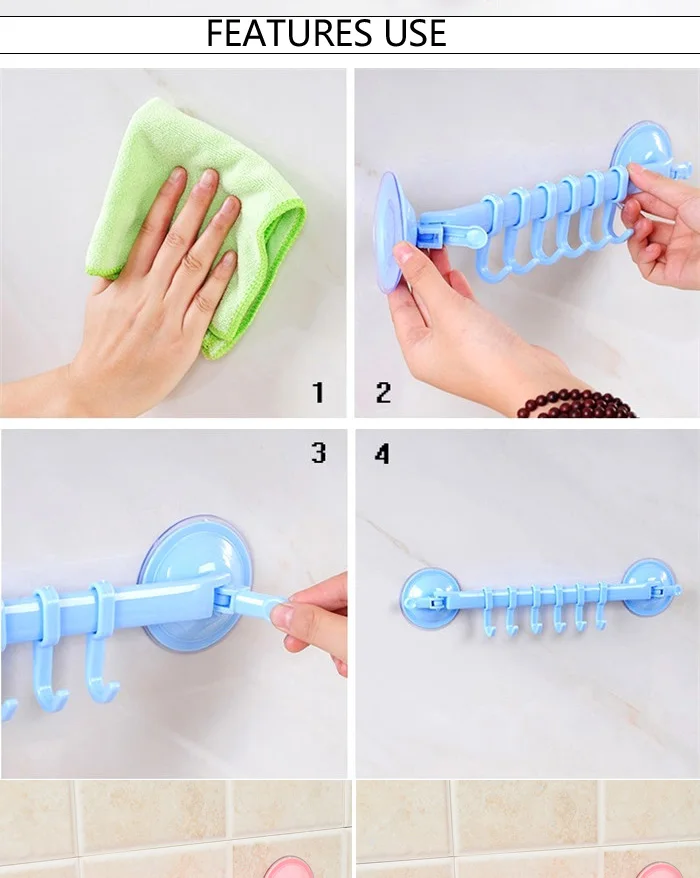 FEATURES USE

1

2

3

4