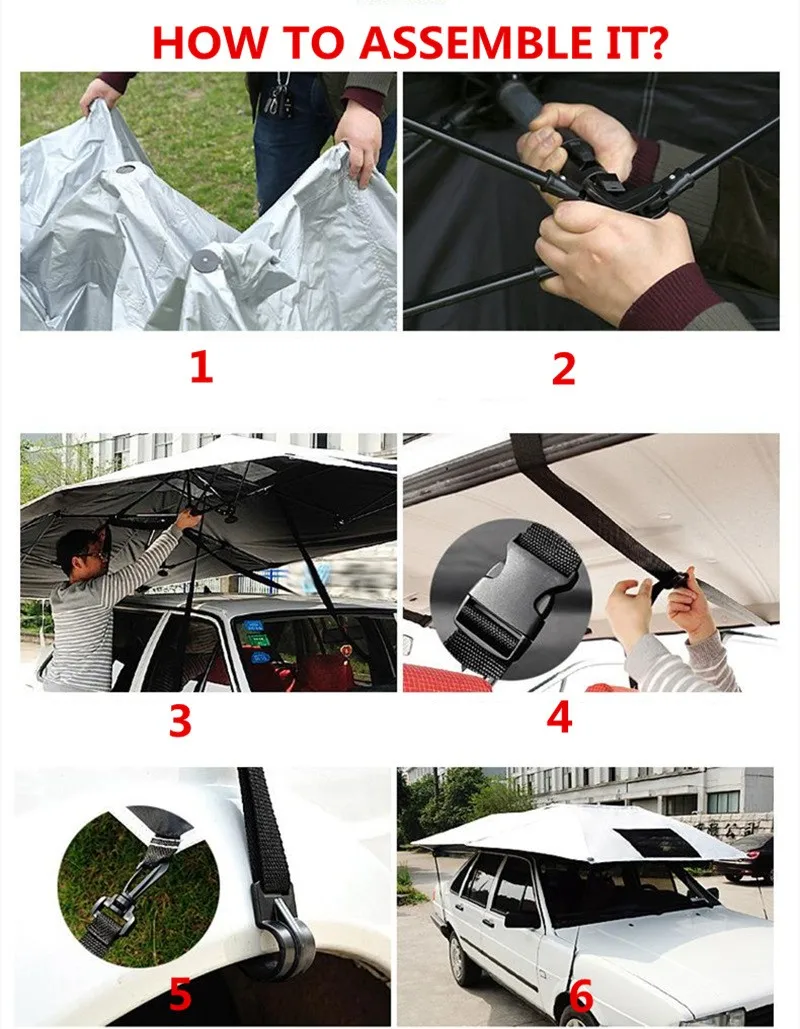 HOW TO ASSEMBLE IT?

1

2

3

4

5

6