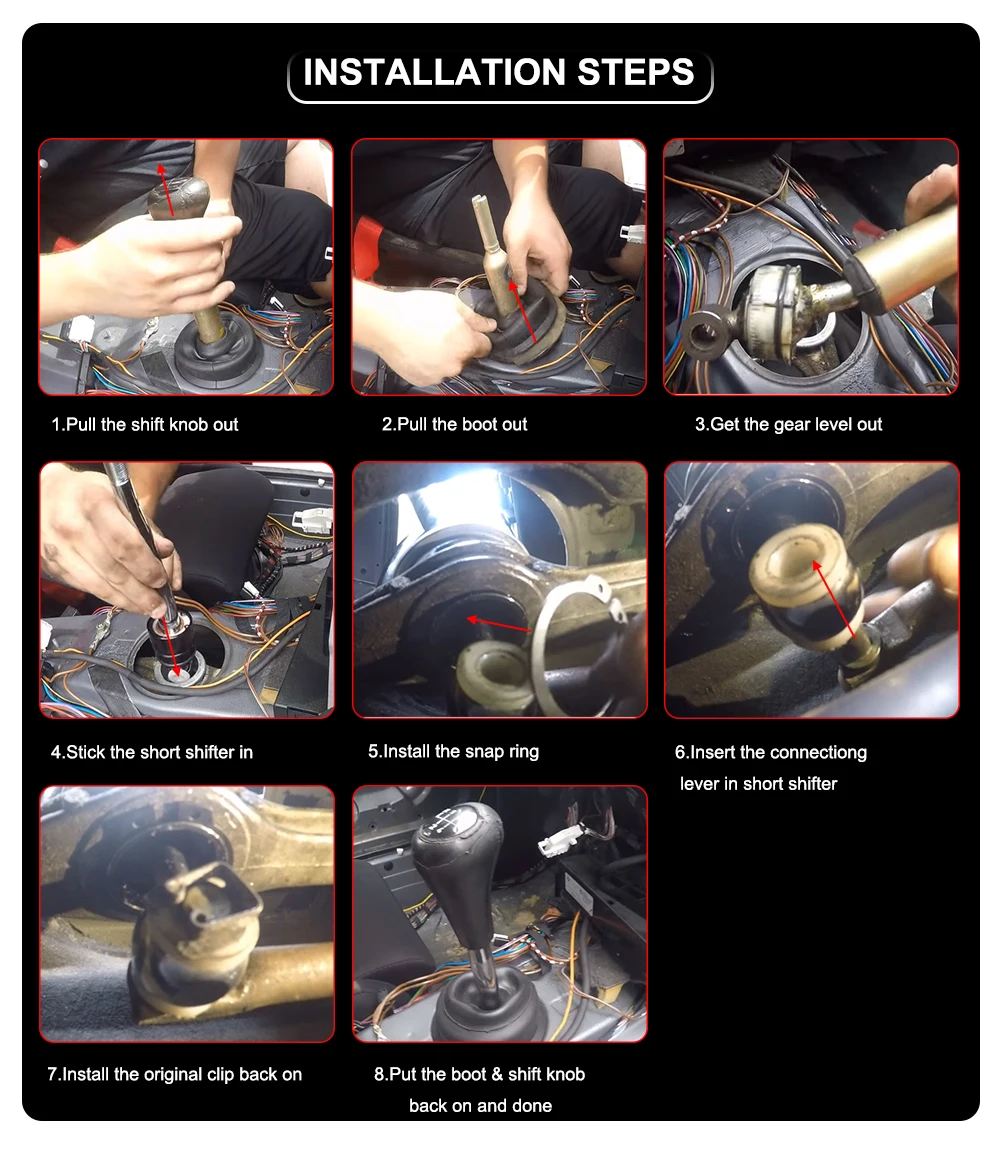 INSTALLATION STEPS

1.Pull the shift knob out

2.Pull the boot out

3.Get the gear level out

4.Stick the short shifter in

5.Install the snap ring

6.Insert the connectiong lever in short shifter

7.Install the original clip back on

8.Put the boot & shift knob back on and done