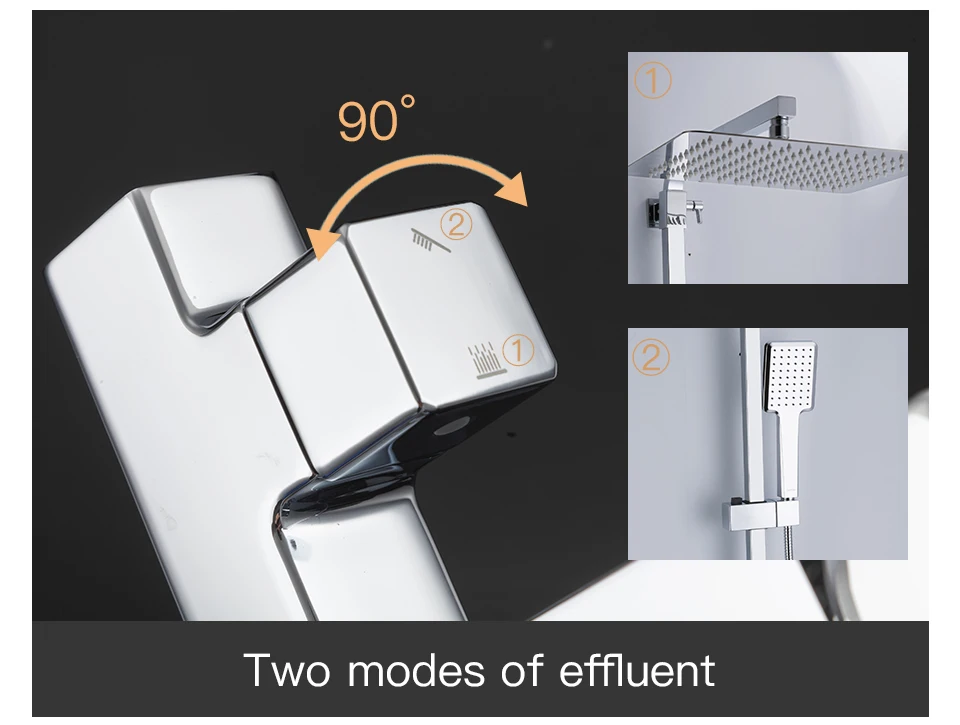 90°

②

①

①

②

Two modes of effluent