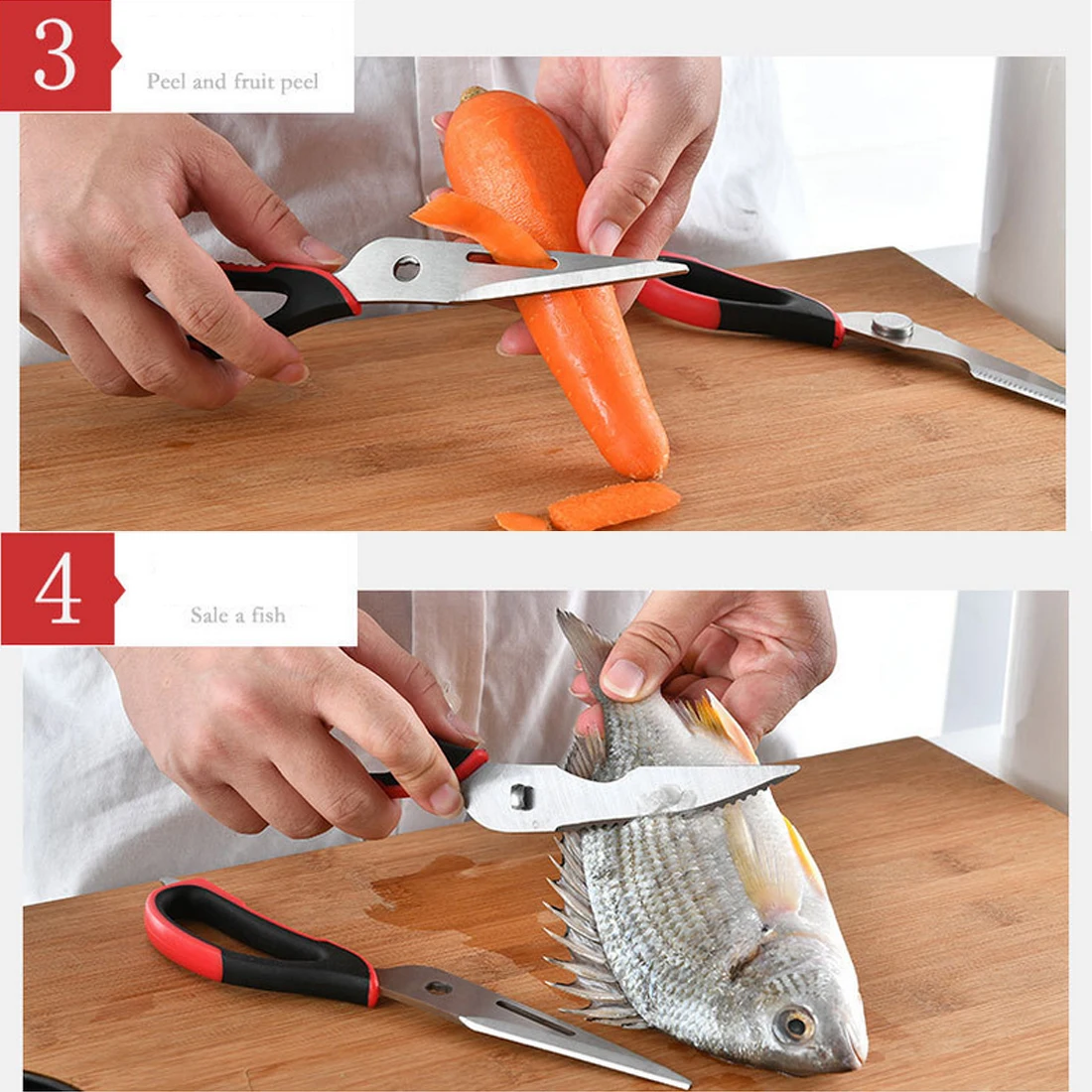 3

Peel and fruit peel

4

Sale a fish