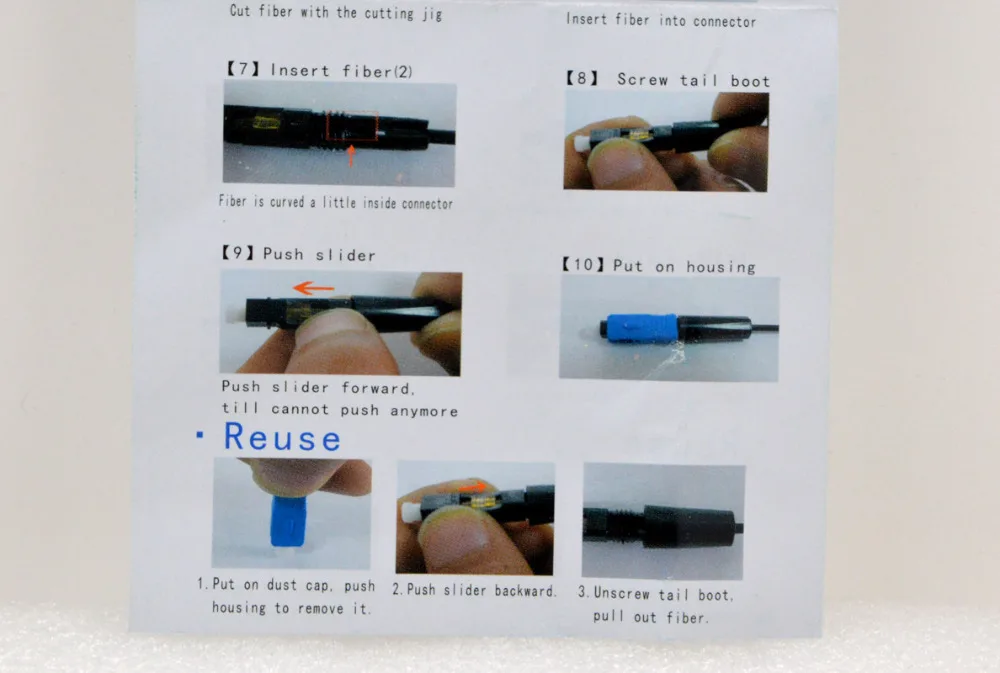 Cut fiber with the cutting jig

Insert fiber into connector

【7】Insert fiber(2)

Fiber is curved a little inside connector

【8】 Screw tail boot

【9】Push slider

Push slider forward, till cannot push anymore

【10】Put on housing

• Reuse

1. Put on dust cap, push housing to remove it.

2. Push slider backward.

3. Unscrew tail boot, pull out fiber.