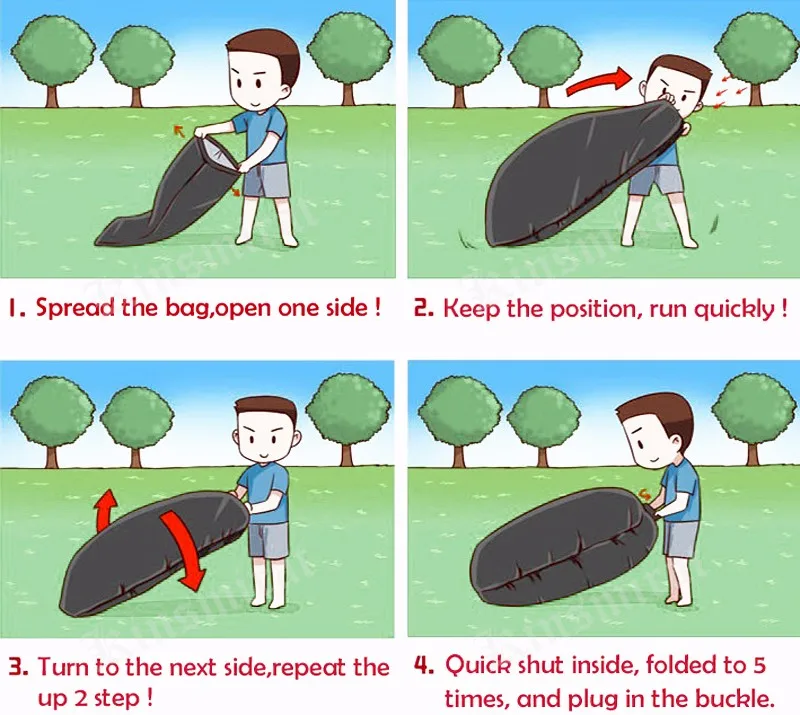 1. Spread the bag,open one side !

2. Keep the position, run quickly !

3. Turn to the next side,repeat the up 2 step !

4. Quick shut inside, folded to 5 times, and plug in the buckle.