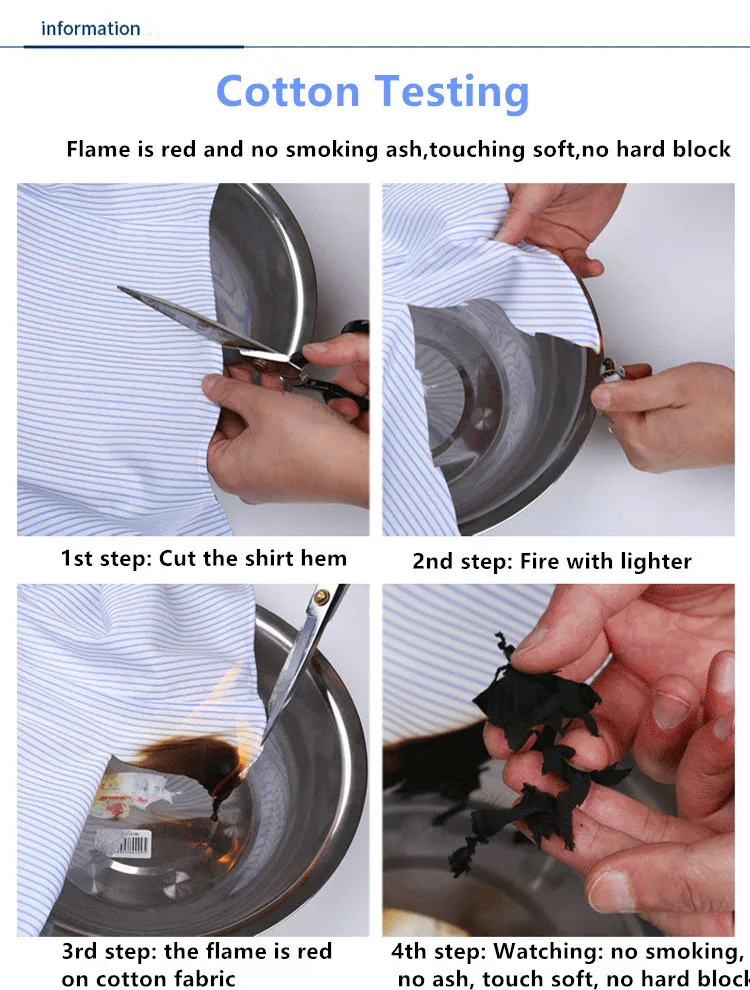 information

Cotton Testing

Flame is red and no smoking ash,touching soft,no hard block

1st step: Cut the shirt hem

2nd step: Fire with lighter

3rd step: the flame is red on cotton fabric

4th step: Watching: no smoking, no ash, touch soft, no hard block