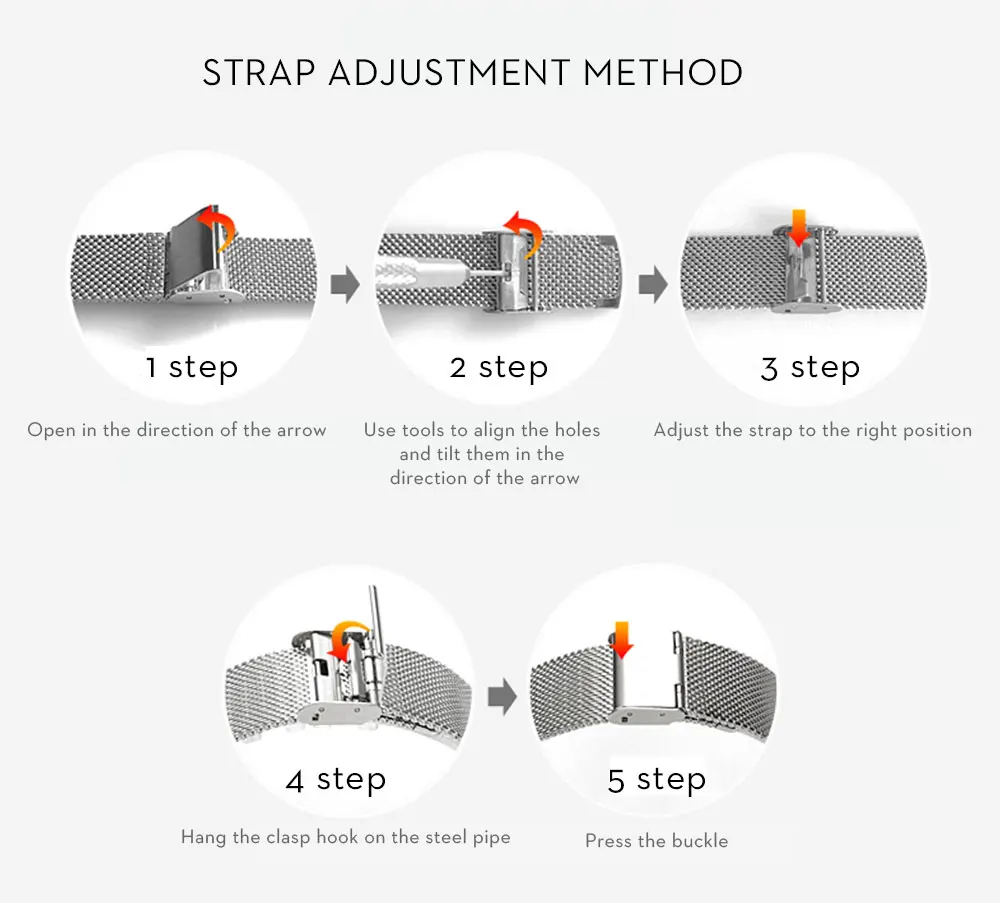 STRAP ADJUSTMENT METHOD

1 step

Open in the direction of the arrow

2 step

Use tools to align the holes and tilt them in the direction of the arrow

3 step

Adjust the strap to the right position

4 step

Hang the clasp hook on the steel pipe

5 step

Press the buckle