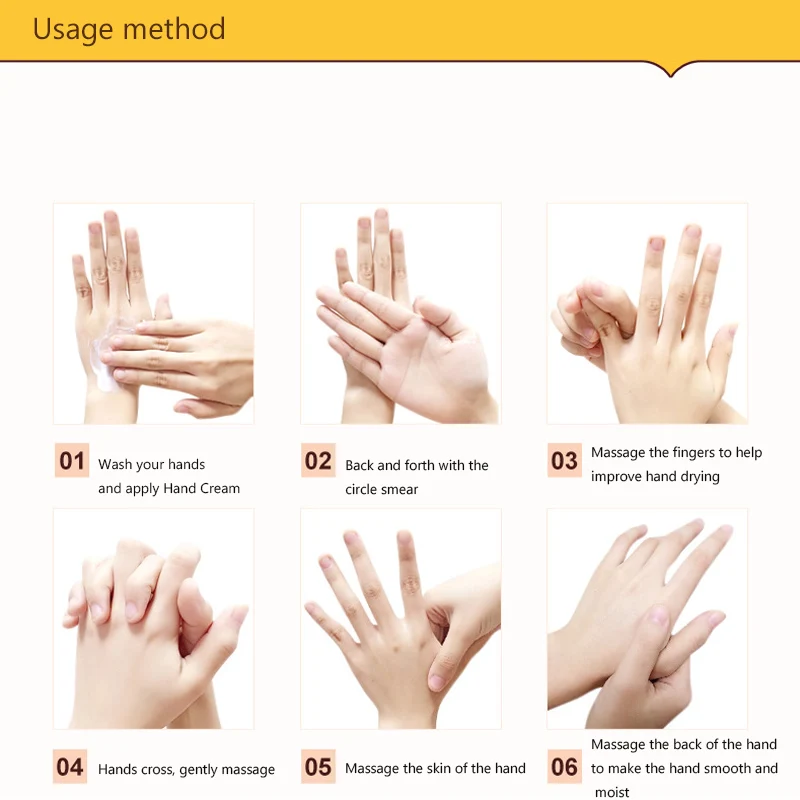 Usage method

01 Wash your hands and apply Hand Cream

02 Back and forth with the circle smear

03 Massage the fingers to help improve hand drying

04 Hands cross, gently massage

05 Massage the skin of the hand

06 Massage the back of the hand to make the hand smooth and moist