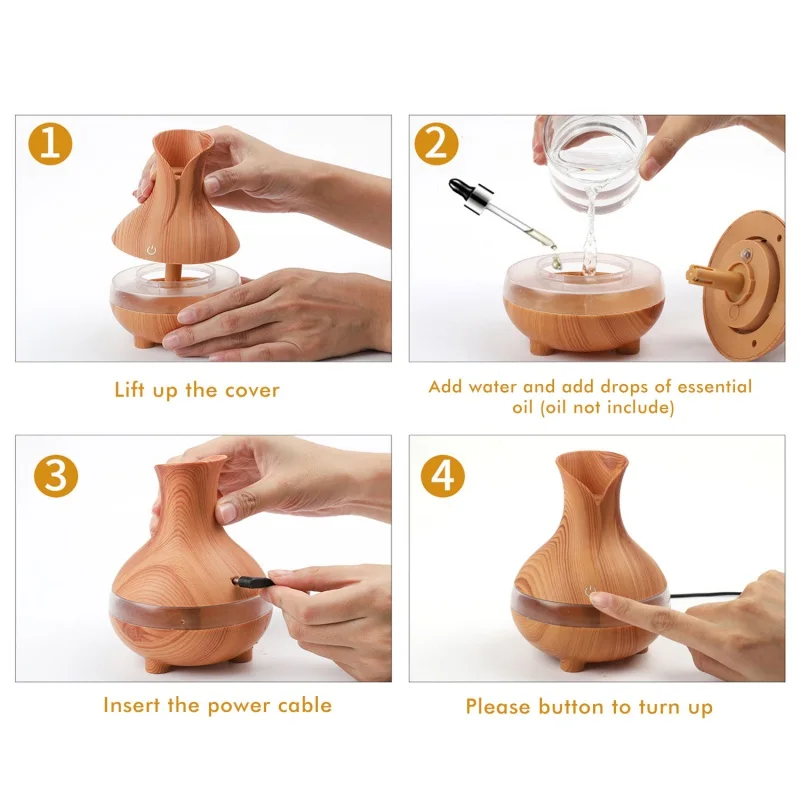 1

Lift up the cover

2

Add water and add drops of essential oil (oil not include)

3

Insert the power cable

4

Please button to turn up