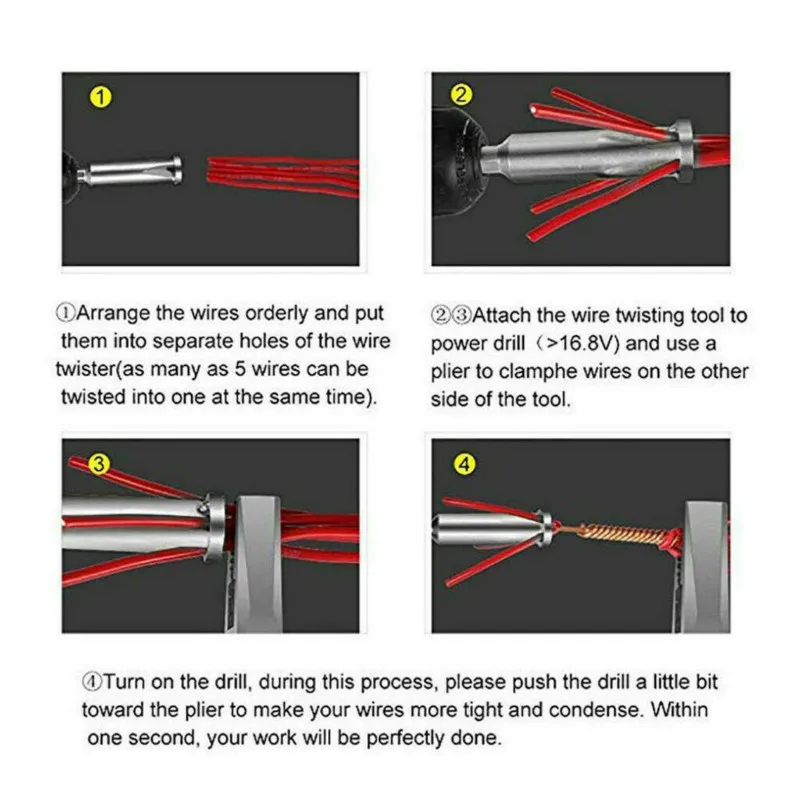 1

2

①Arrange the wires orderly and put them into separate holes of the wire twister(as many as 5 wires can be twisted into one at the same time).

②③Attach the wire twisting tool to power drill（>16.8V) and use a plier to clamphe wires on the other side of the tool.

3

4

④Turn on the drill, during this process, please push the drill a little bit toward the plier to make your wires more tight and condense. Within one second, your work will be perfectly done.