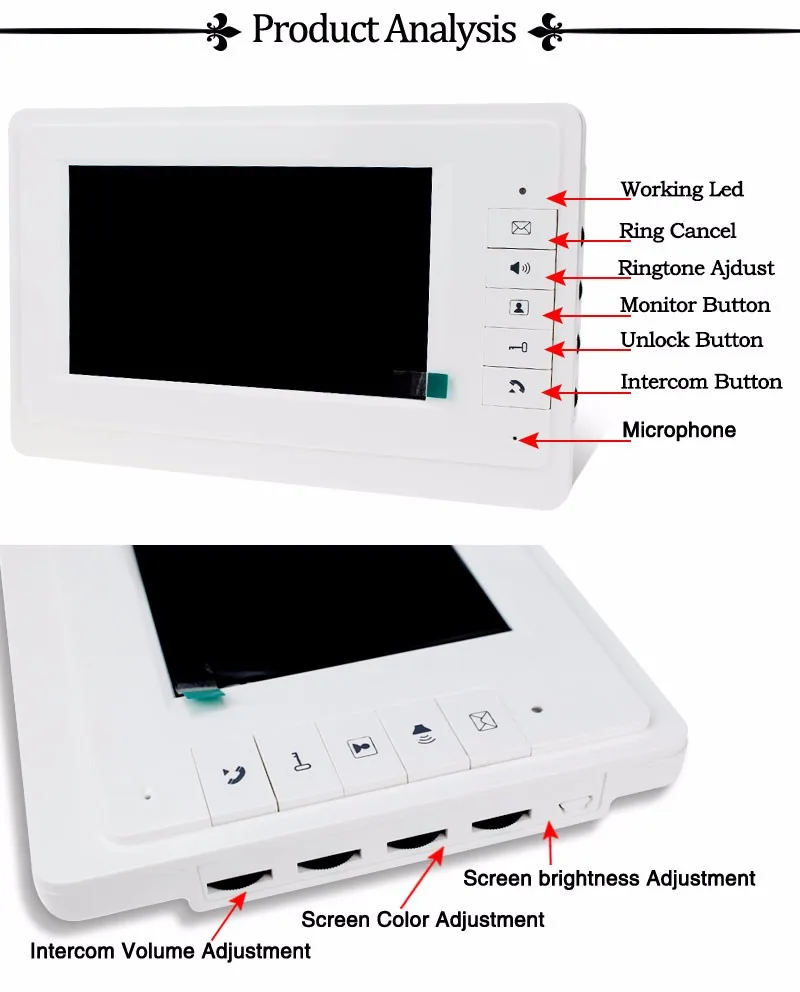 Product Analysis

Working Led
Ring Cancel
Ringtone Ajdust
Monitor Button
Unlock Button
Intercom Button
Microphone

Screen brightness Adjustment
Screen Color Adjustment
Intercom Volume Adjustment