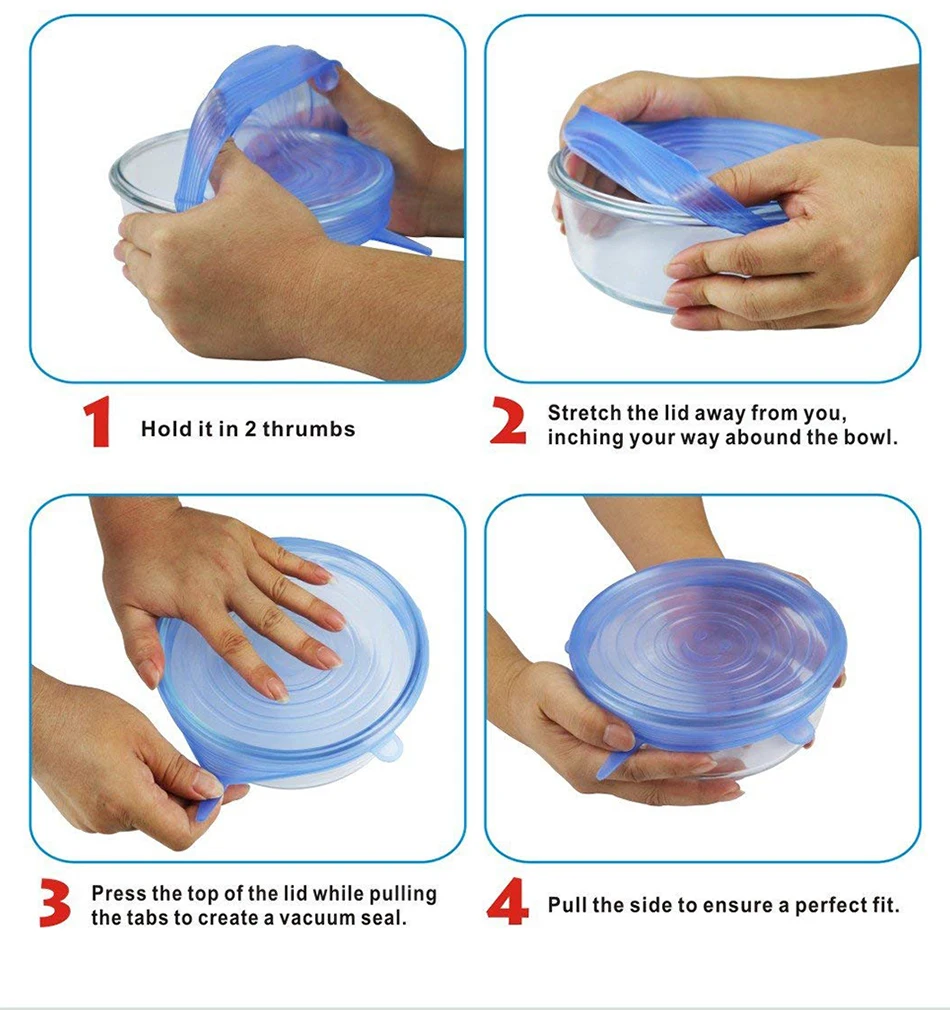 1 Hold it in 2 thrumbs

2 Stretch the lid away from you, inching your way abound the bowl.

3 Press the top of the lid while pulling the tabs to create a vacuum seal.

4 Pull the side to ensure a perfect fit.