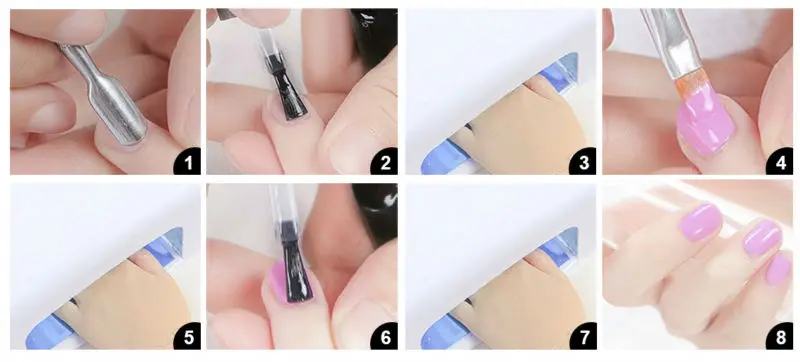 1
2
3
4
5
6
7
8