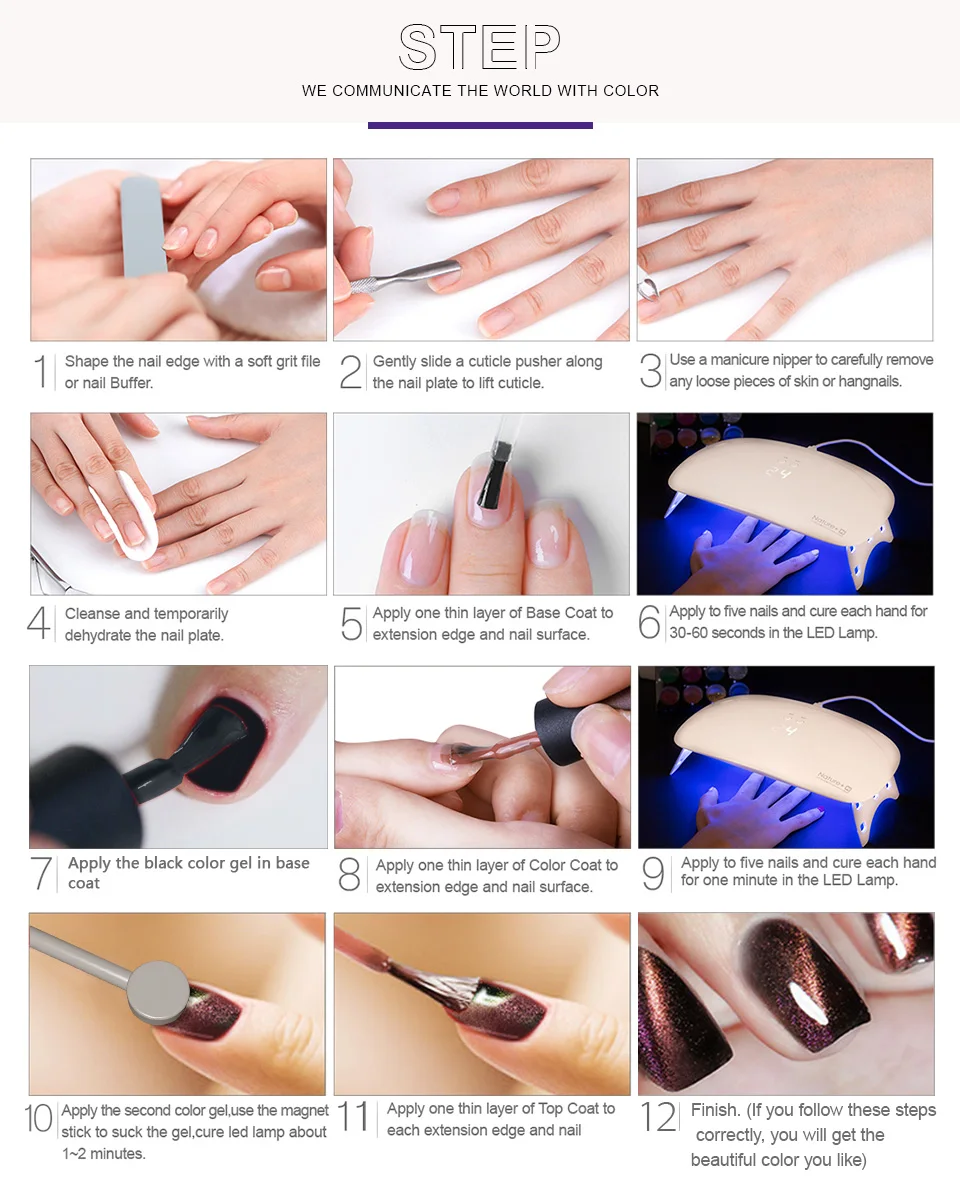 STEP
WE COMMUNICATE THE WORLD WITH COLOR

1 Shape the nail edge with a soft grit file or nail Buffer.

2 Gently slide a cuticle pusher along the nail plate to lift cuticle.

3 Use a manicure nipper to carefully remove any loose pieces of skin or hangnails.

4 Cleanse and temporarily dehydrate the nail plate.

5 Apply one thin layer of Base Coat to extension edge and nail surface.

6 Apply to five nails and cure each hand for 30-60 seconds in the LED Lamp.

7 Apply the black color gel in base coat

8 Apply one thin layer of Color Coat to extension edge and nail surface.

9 Apply to five nails and cure each hand for one minute in the LED Lamp.

10 Apply the second color gel,use the magnet stick to suck the gel,cure led lamp about 1~2 minutes.

11 Apply one thin layer of Top Coat to each extension edge and nail

12 Finish. (If you follow these steps correctly, you will get the beautiful color you like)