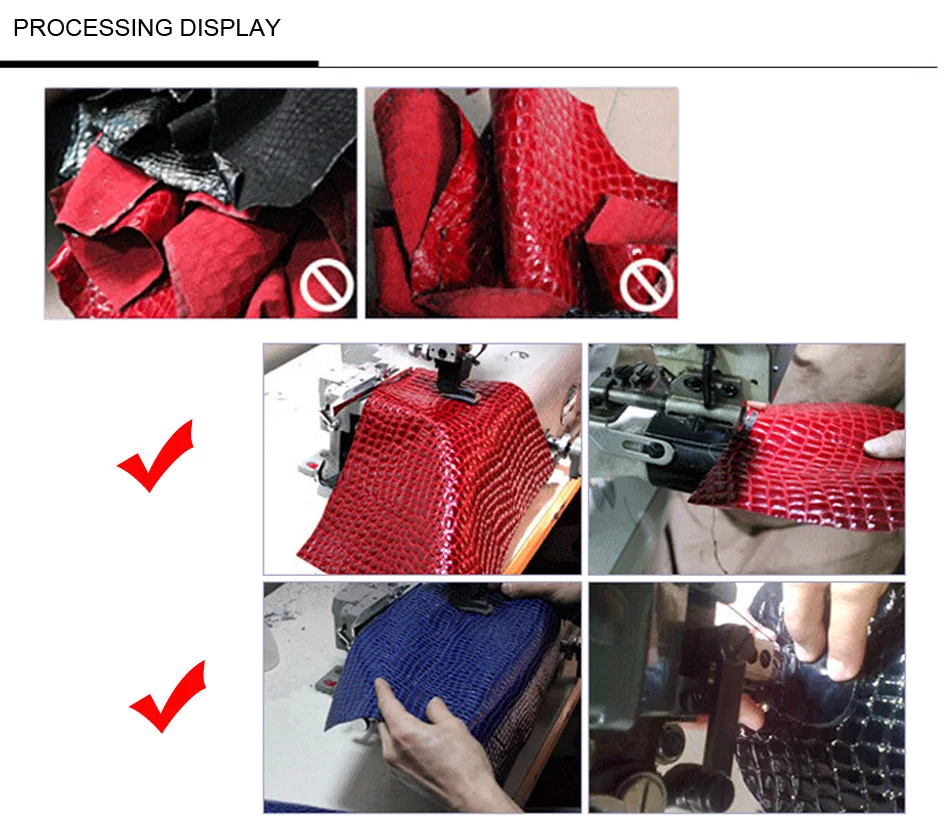 PROCESSING DISPLAY