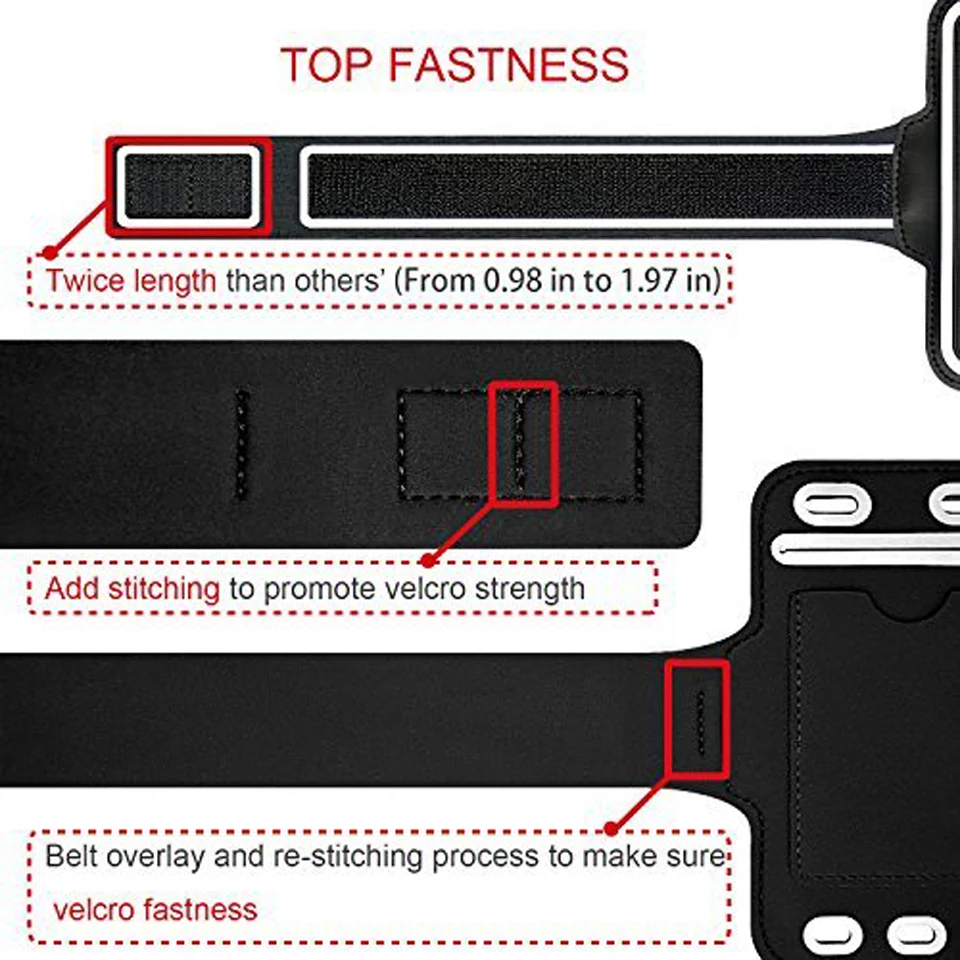 TOP FASTNESS

Twice length than others' (From 0.98 in to 1.97 in)

Add stitching to promote velcro strength

Belt overlay and re-stitching process to make sure velcro fastness