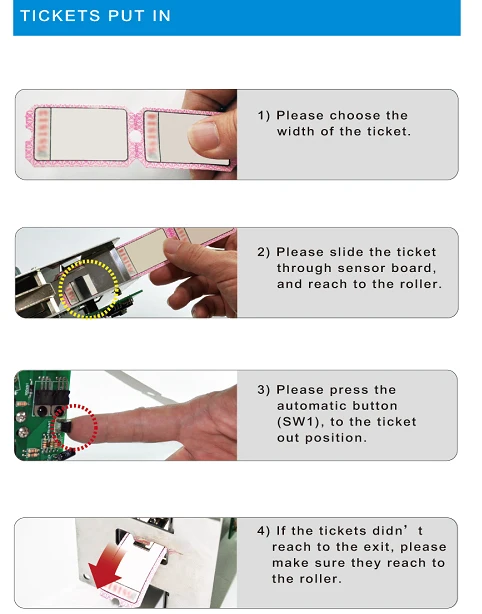 TICKETS PUT IN

1) Please choose the width of the ticket.

2) Please slide the ticket through sensor board, and reach to the roller.

3) Please press the automatic button (SW1), to the ticket out position.

4) If the tickets didn’t reach to the exit, please make sure they reach to the roller.