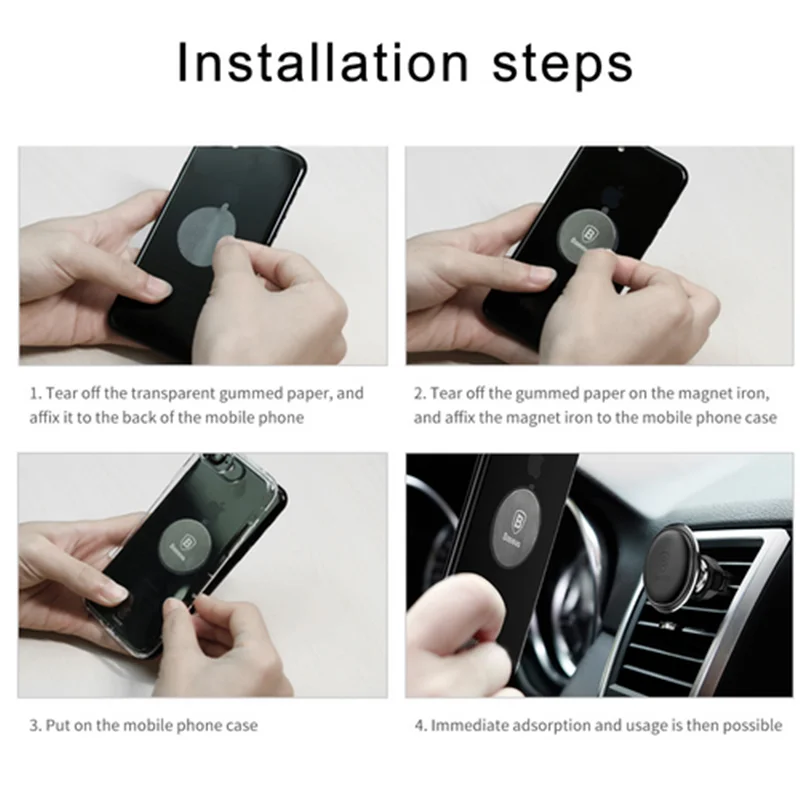 Installation steps

Baseus

1. Tear off the transparent gummed paper, and affix it to the back of the mobile phone

2. Tear off the gummed paper on the magnet iron, and affix the magnet iron to the mobile phone case

Baseus

Baseus

3. Put on the mobile phone case

4. Immediate adsorption and usage is then possible