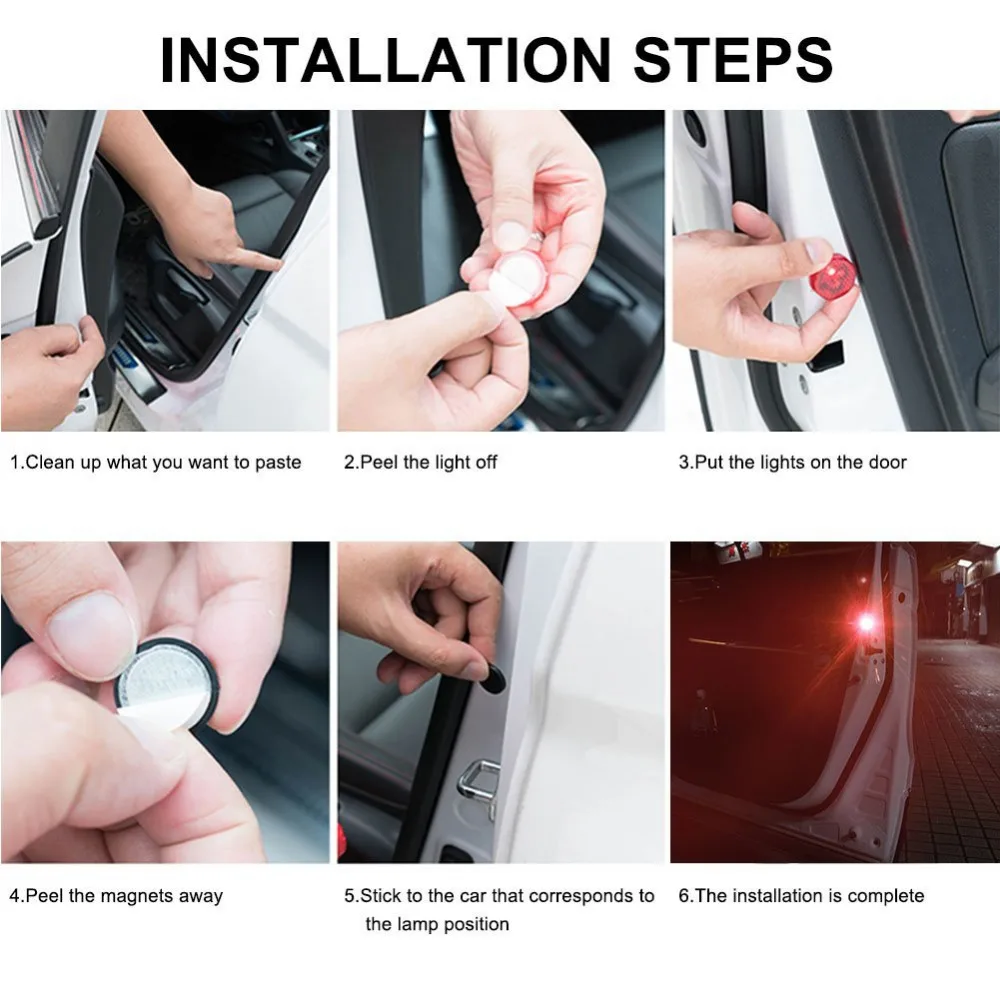 INSTALLATION STEPS

1.Clean up what you want to paste

2.Peel the light off

3.Put the lights on the door

4.Peel the magnets away

5.Stick to the car that corresponds to the lamp position

6.The installation is complete