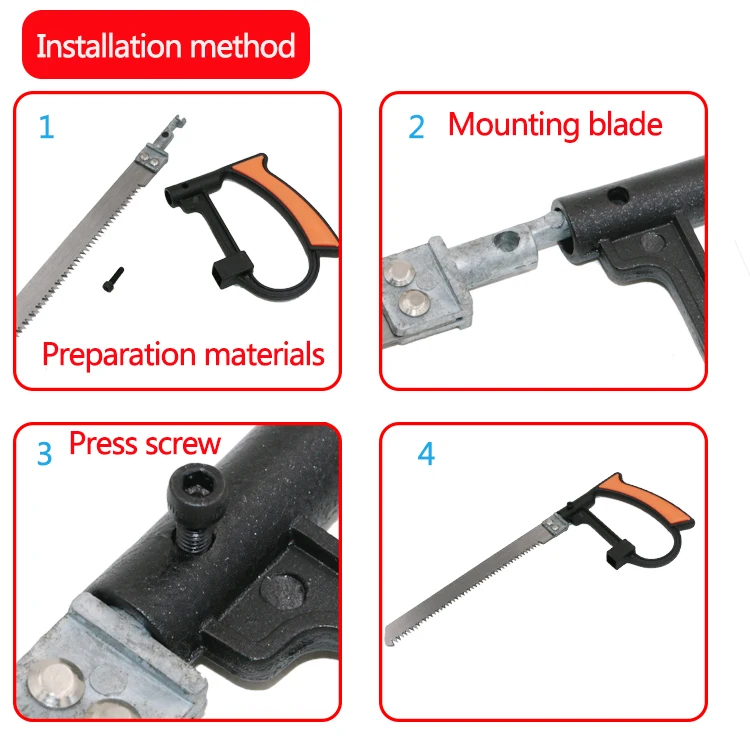 Installation method

1

Preparation materials

2 Mounting blade

3 Press screw

4