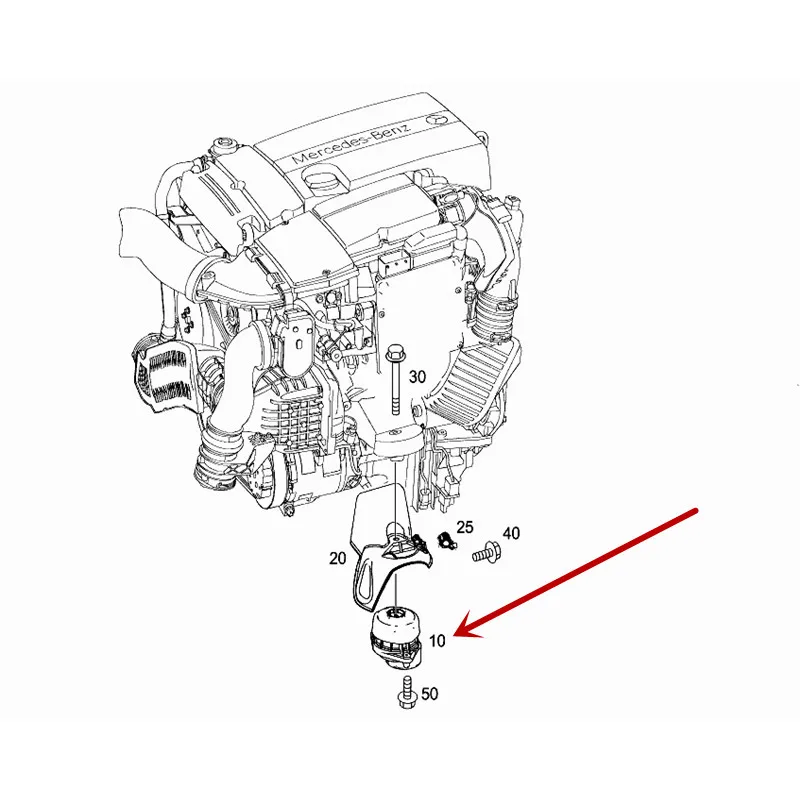 Mercedes-Benz

30

25

40

20

10

50