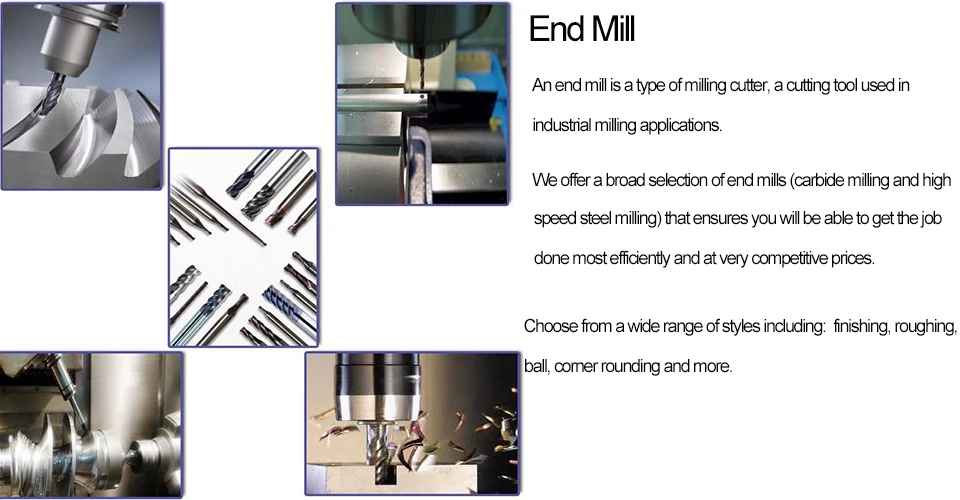 End Mill

An end mill is a type of milling cutter, a cutting tool used in industrial milling applications.

We offer a broad selection of end mills (carbide milling and high speed steel milling) that ensures you will be able to get the job done most efficiently and at very competitive prices.

Choose from a wide range of styles including: finishing, roughing, ball, corner rounding and more.