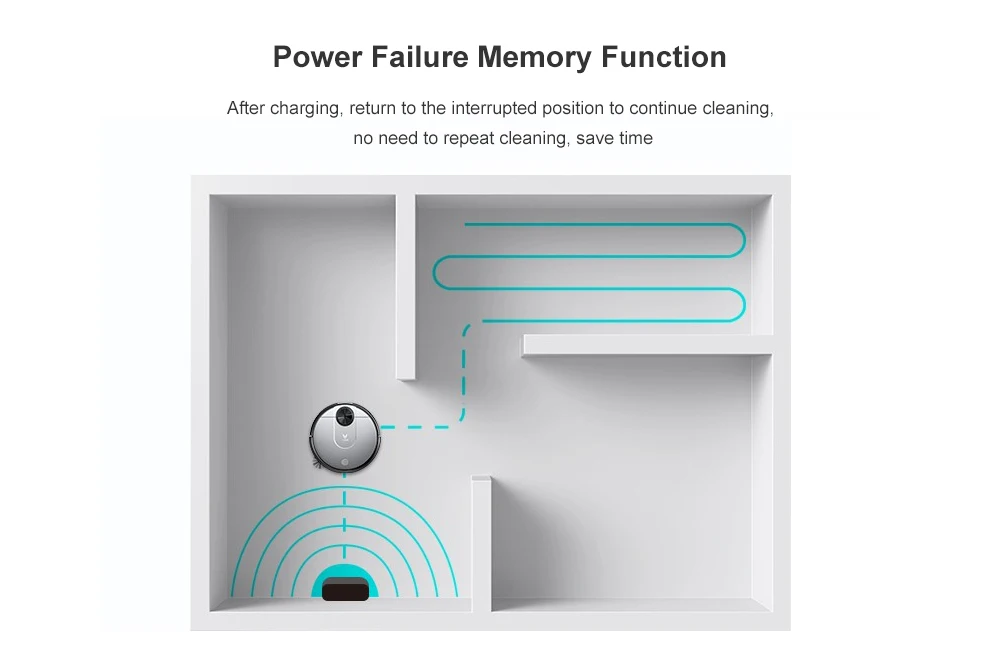 Power Failure Memory Function

After charging, return to the interrupted position to continue cleaning, no need to repeat cleaning, save time