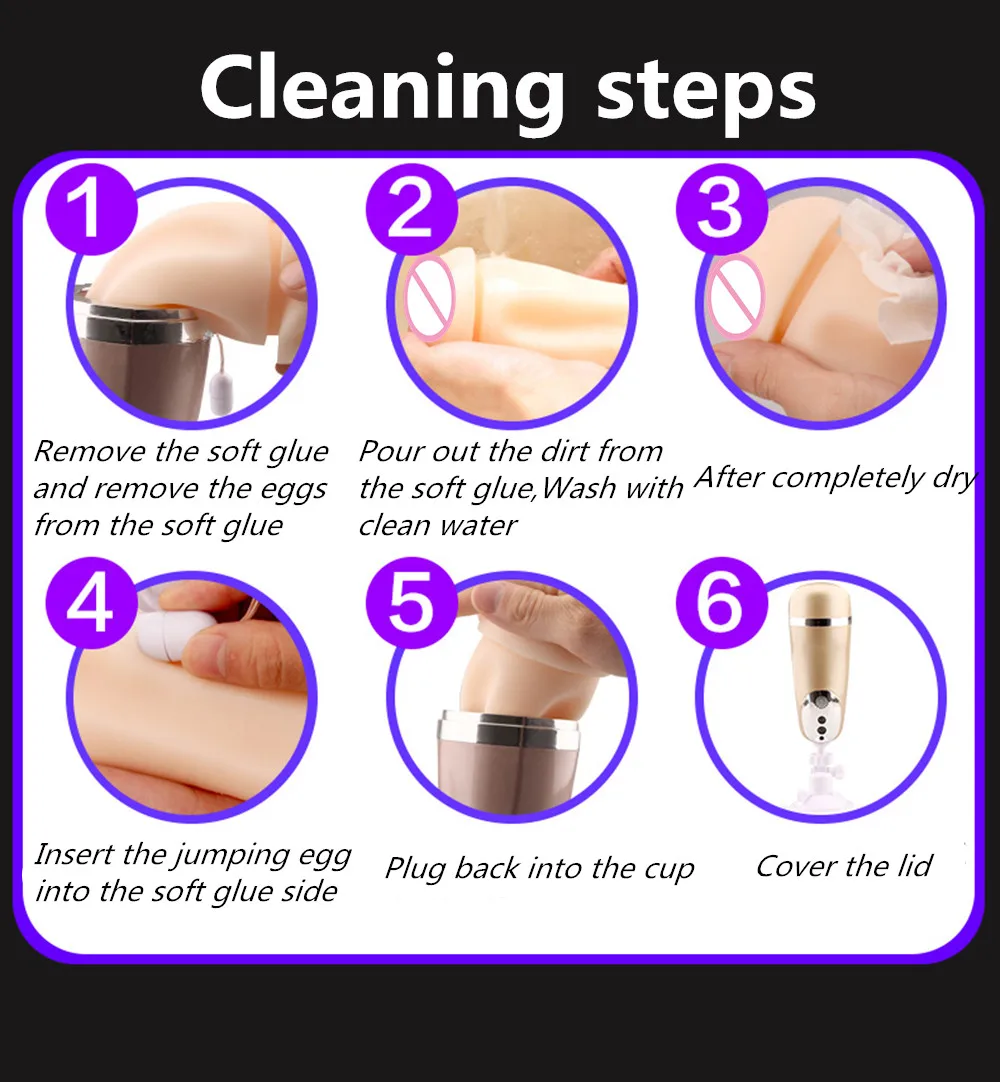 Cleaning steps

1

Remove the soft glue and remove the eggs from the soft glue

2

Pour out the dirt from the soft glue,Wash with clean water

3

After completely dry

4

Insert the jumping egg into the soft glue side

5

Plug back into the cup

6

Cover the lid