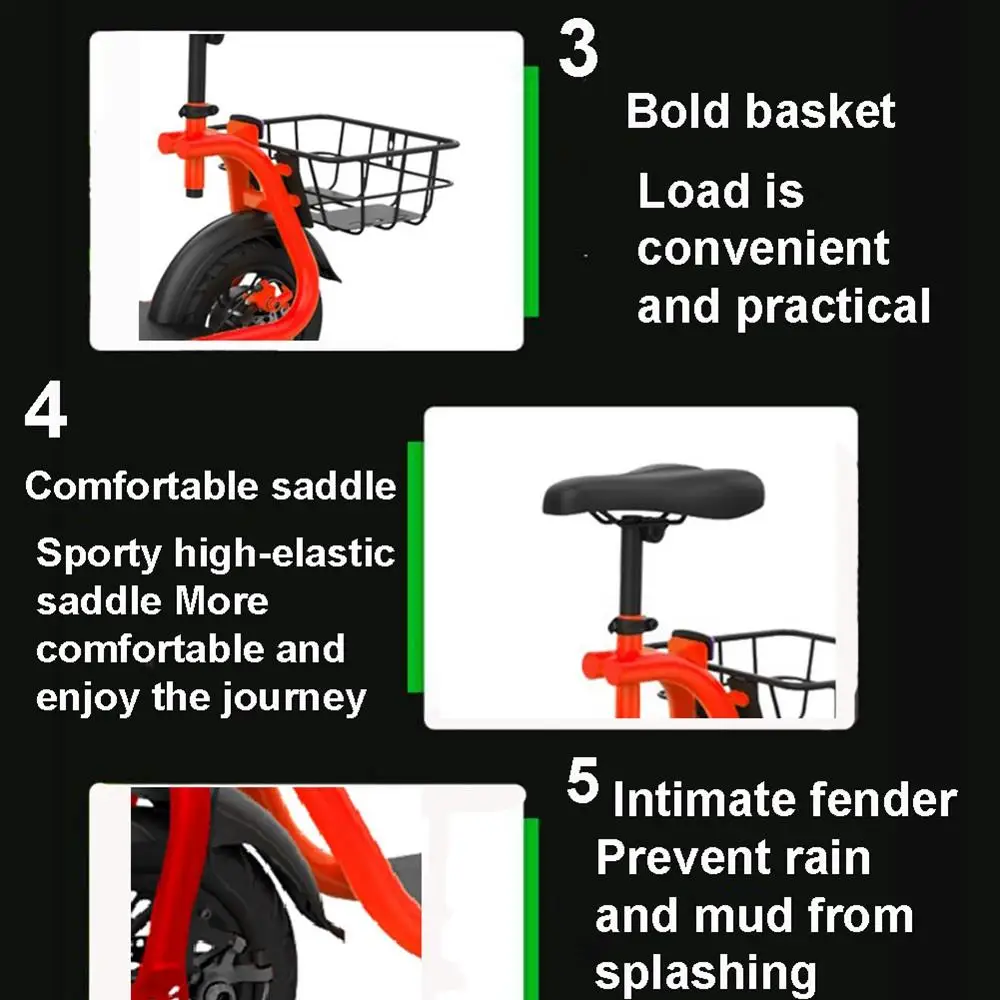 3

Bold basket

Load is convenient and practical

4

Comfortable saddle

Sporty high-elastic saddle More comfortable and enjoy the journey

5 Intimate fender

Prevent rain and mud from splashing