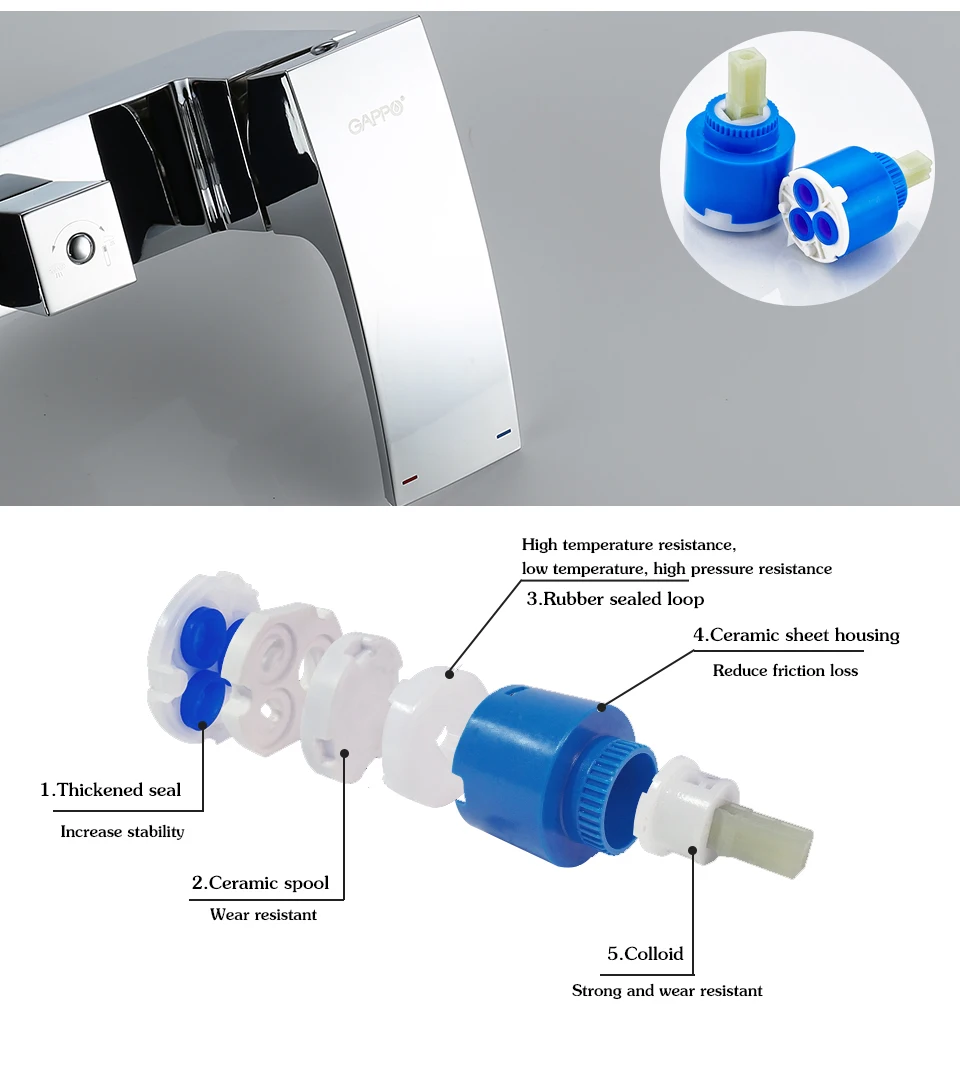 GAPPO

High temperature resistance,
low temperature, high pressure resistance

3.Rubber sealed loop

4.Ceramic sheet housing

Reduce friction loss

1.Thickened seal

Increase stability

2.Ceramic spool

Wear resistant

5.Colloid

Strong and wear resistant