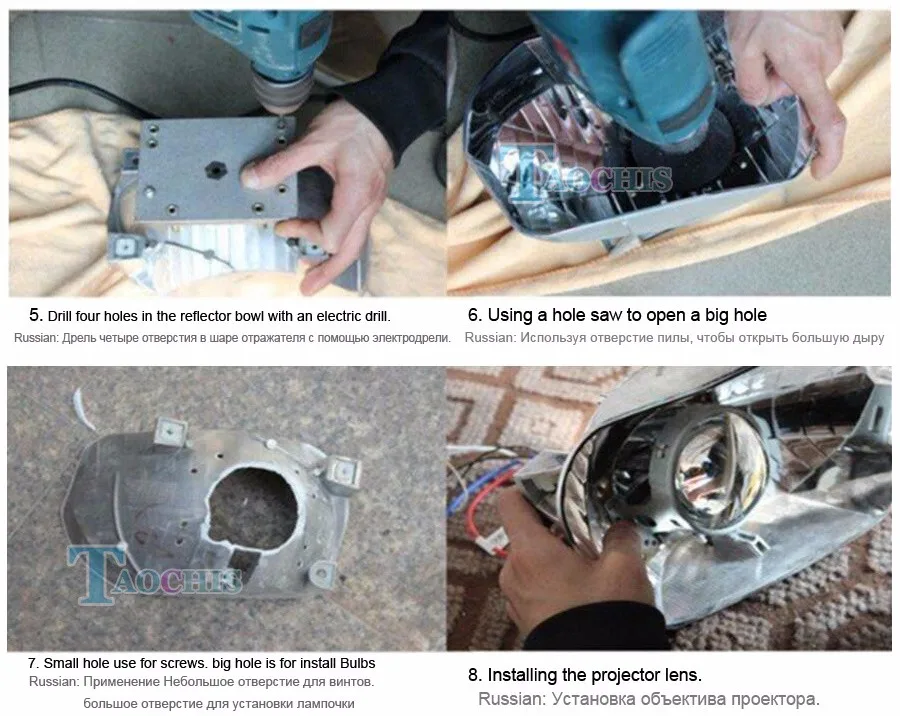 TAOCHIS

5. Drill four holes in the reflector bowl with an electric drill.
Russian: Дрель четыре отверстия в шаре отражателя с помощью электродрели.

6. Using a hole saw to open a big hole
Russian: Используя отверстие пилы, чтобы открыть большую дыру

TAOCHIS

7. Small hole use for screws. big hole is for install Bulbs
Russian: Применение Небольшое отверстие для винтов. большое отверстие для установки лампочки

8. Installing the projector lens.
Russian: Установка объектива проектора.