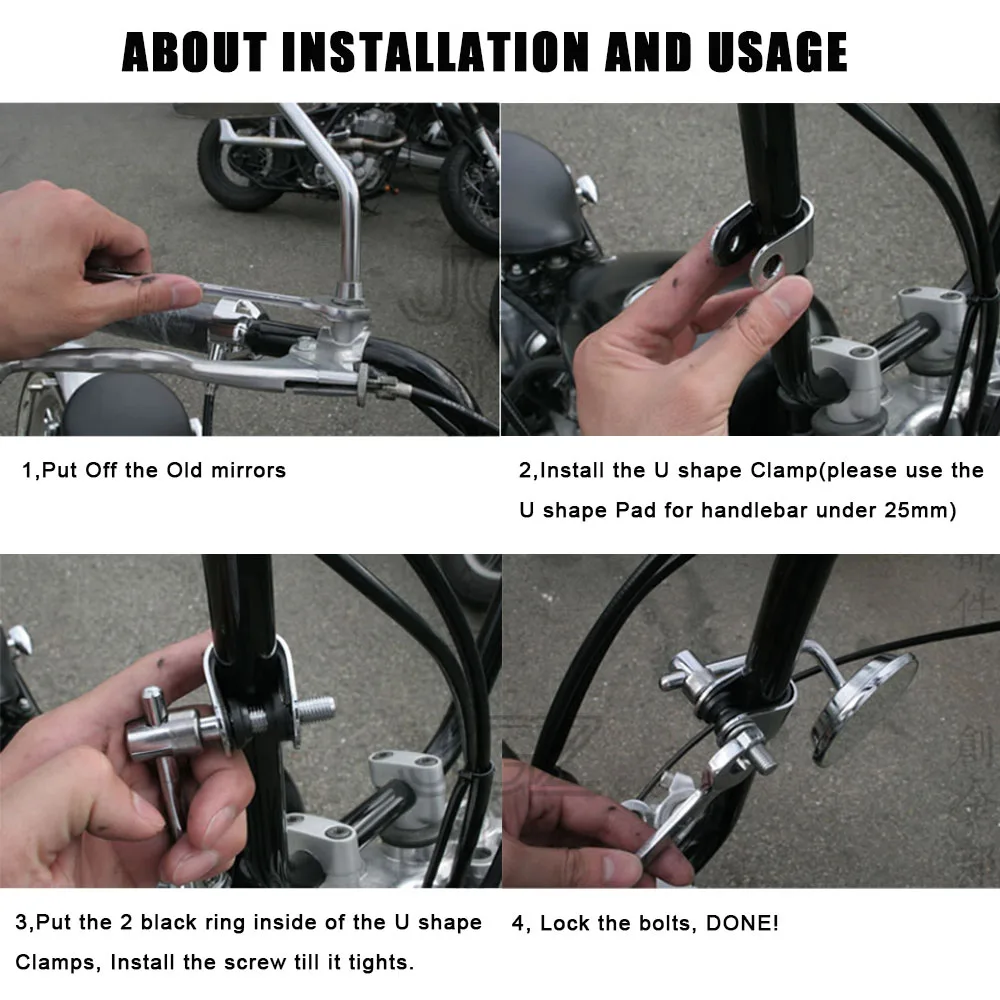 ABOUT INSTALLATION AND USAGE

1,Put Off the Old mirrors

2,Install the U shape Clamp(please use the U shape Pad for handlebar under 25mm)

3,Put the 2 black ring inside of the U shape Clamps, Install the screw till it tights.

4, Lock the bolts, DONE!