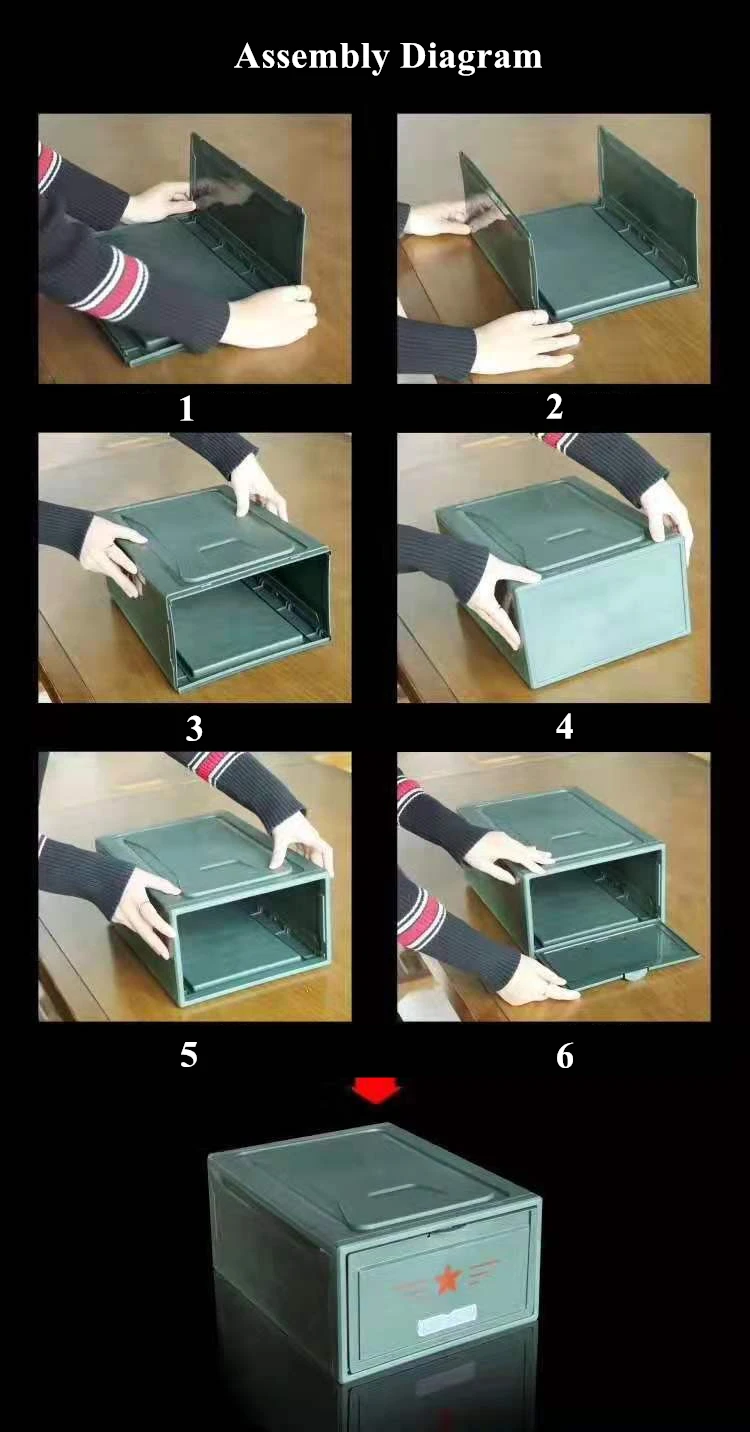 Assembly Diagram

1

2

3

4

5

6