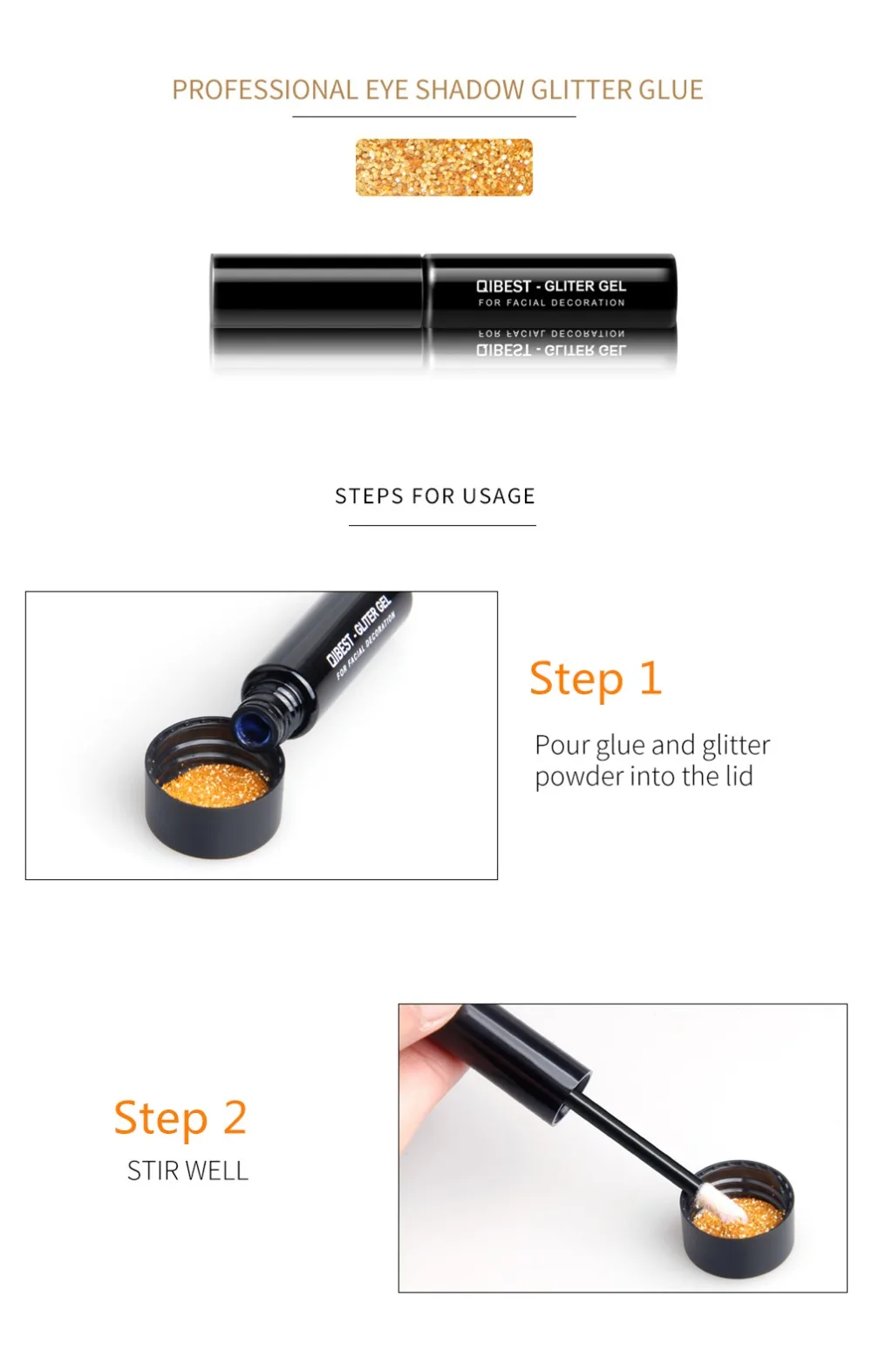 PROFESSIONAL EYE SHADOW GLITTER GLUE

QIBEST - GLITER GEL
FOR FACIAL DECORATION

STEPS FOR USAGE

QIBEST - GLITER GEL
FOR FACIAL DECORATION

Step 1

Pour glue and glitter powder into the lid

Step 2

STIR WELL